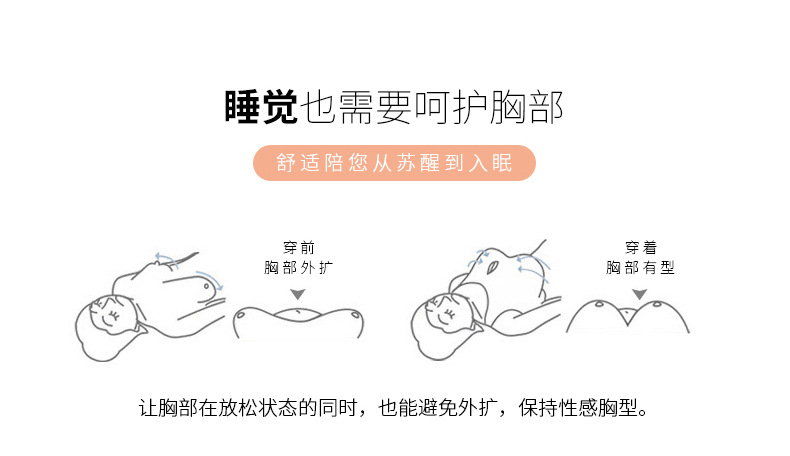 睡觉也需要呵护胸部

舒适陪您从苏醒到入眠

穿前
胸部外扩

穿着
胸部有型

让胸部在放松状态的同时，也能避免外扩，保持性感胸型。