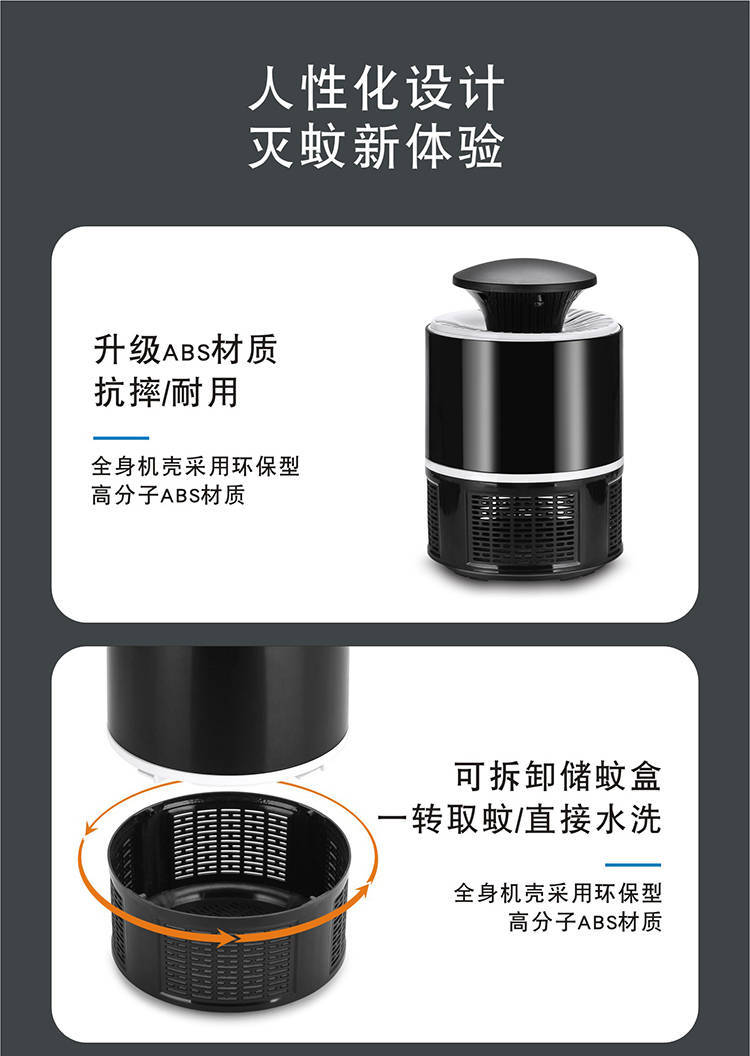 人性化设计
灭蚊新体验

升级ABS材质
抗摔/耐用

全身机壳采用环保型
高分子ABS材质

可拆卸储蚊盒
一转取蚊/直接水洗

全身机壳采用环保型
高分子ABS材质