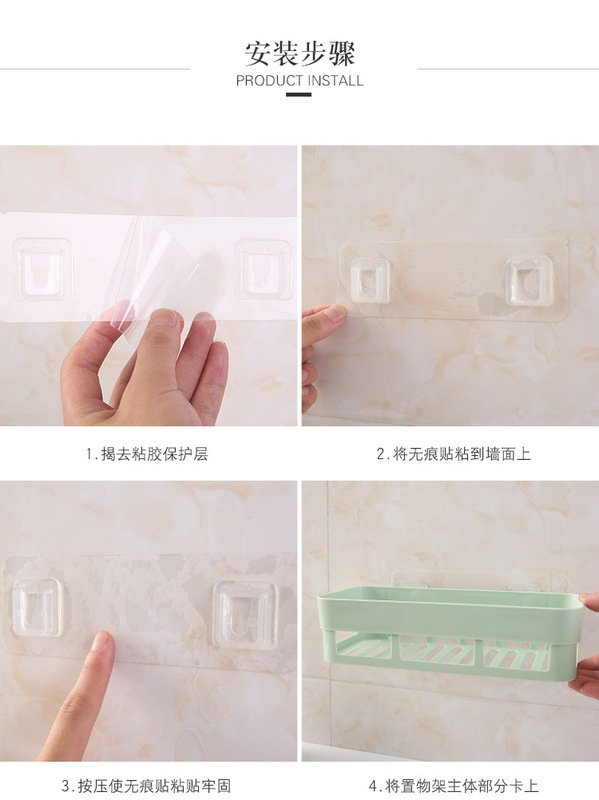 安装步骤
PRODUCT INSTALL

1.揭去粘胶保护层

2.将无痕贴粘到墙面上

3.按压使无痕贴粘贴牢固

4.将置物架主体部分卡上