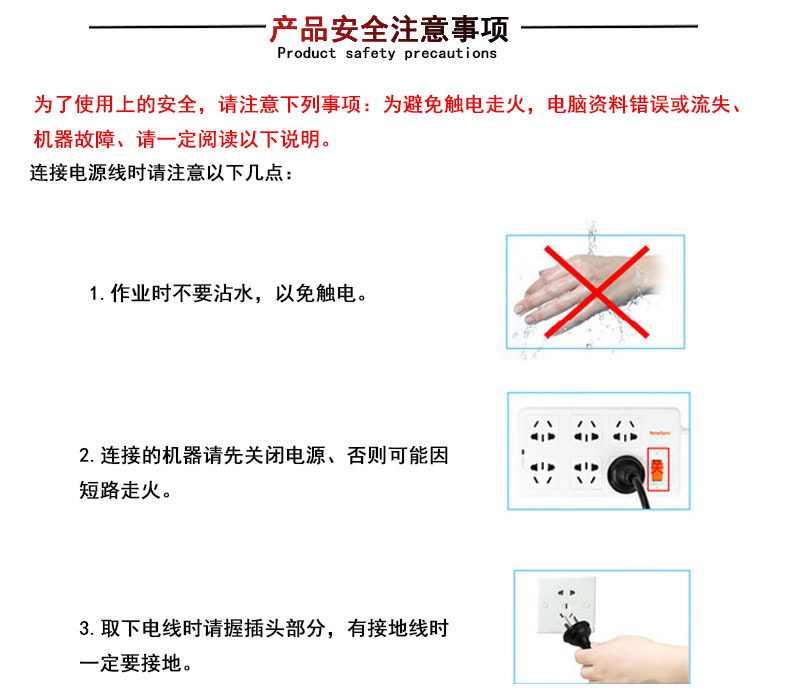 产品安全注意事项
Product safety precautions

为了使用上的安全，请注意下列事项：为避免触电走火，电脑资料错误或流失、机器故障、请一定阅读以下说明。

连接电源线时请注意以下几点：

1. 作业时不要沾水，以免触电。

2. 连接的机器请先关闭电源、否则可能因短路走火。

3. 取下电线时请握插头部分，有接地线时一定要接地。