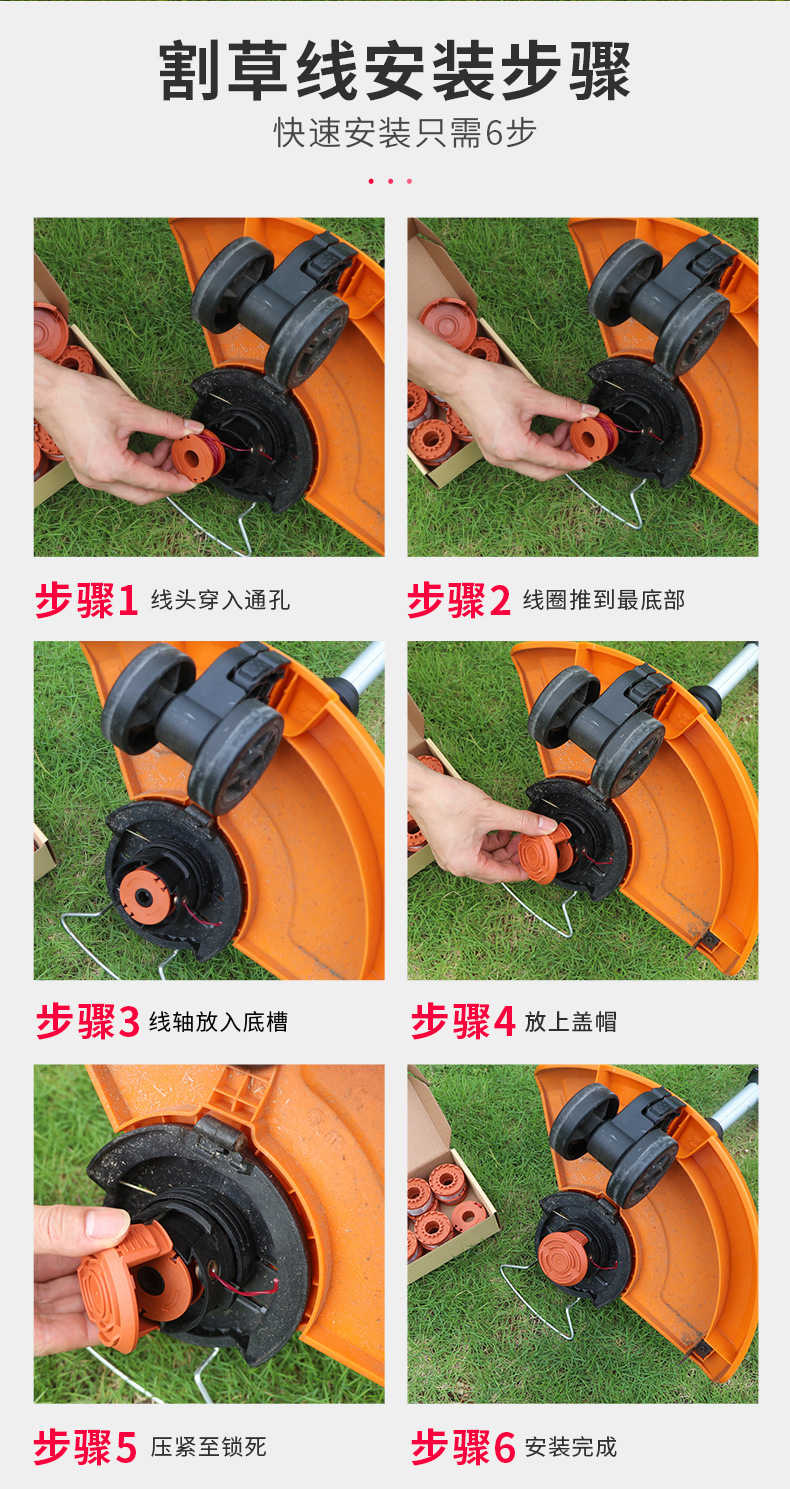 割草线安装步骤
快速安装只需6步

步骤1 线头穿入通孔

步骤2 线圈推到最底部

步骤3 线轴放入底槽

步骤4 放上盖帽

步骤5 压紧至锁死

步骤6 安装完成