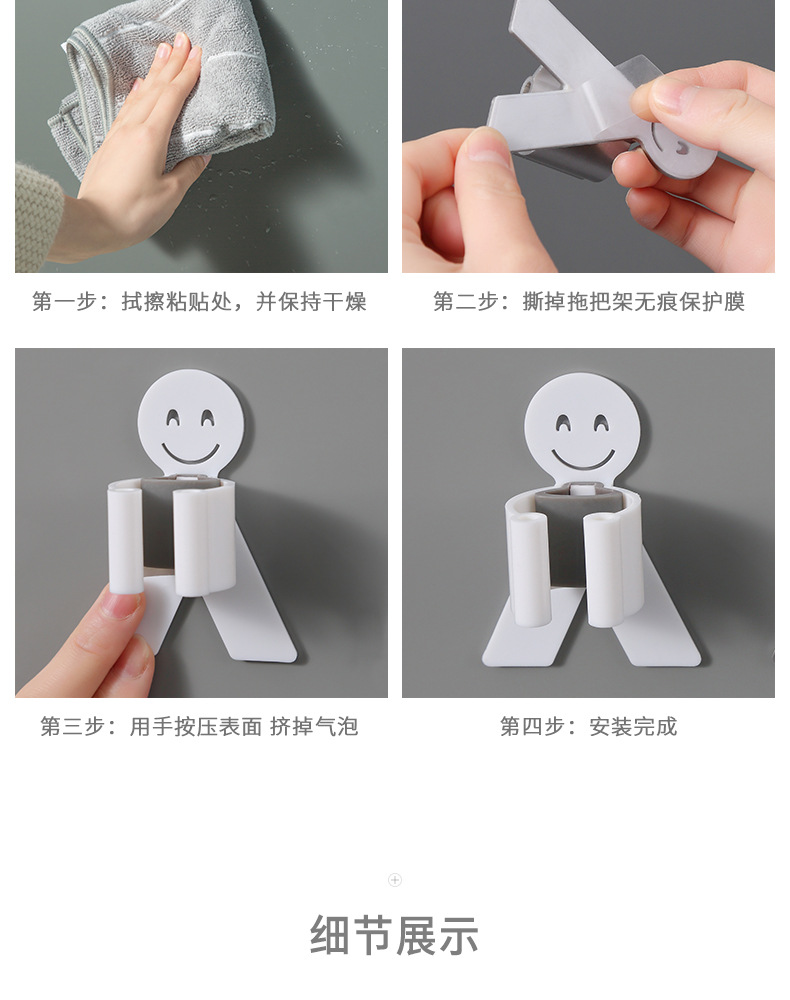 第一步：拭擦粘贴处，并保持干燥

第二步：撕掉拖把架无痕保护膜

第三步：用手按压表面 挤掉气泡

第四步：安装完成

细节展示