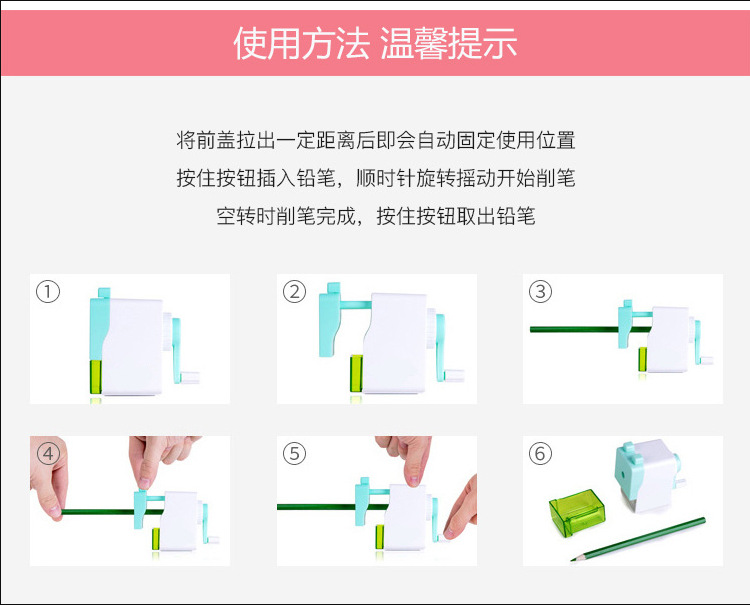 使用方法 温馨提示

将前盖拉出一定距离后即会自动固定使用位置
按住按钮插入铅笔，顺时针旋转摇动开始削笔
空转时削笔完成，按住按钮取出铅笔

①

②

③

④

⑤

⑥