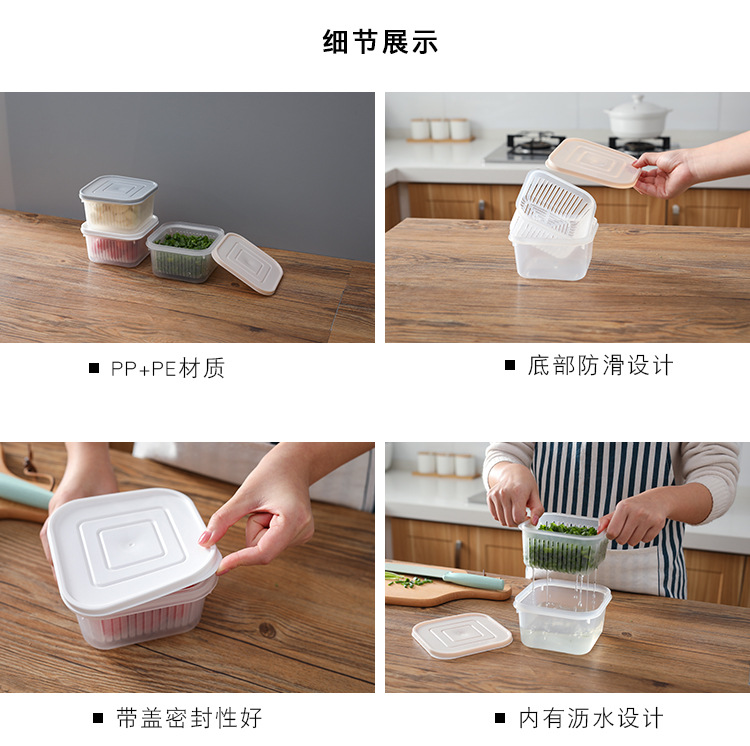 细节展示

■ PP+PE材质

■ 底部防滑设计

■ 带盖密封性好

■ 内有沥水设计