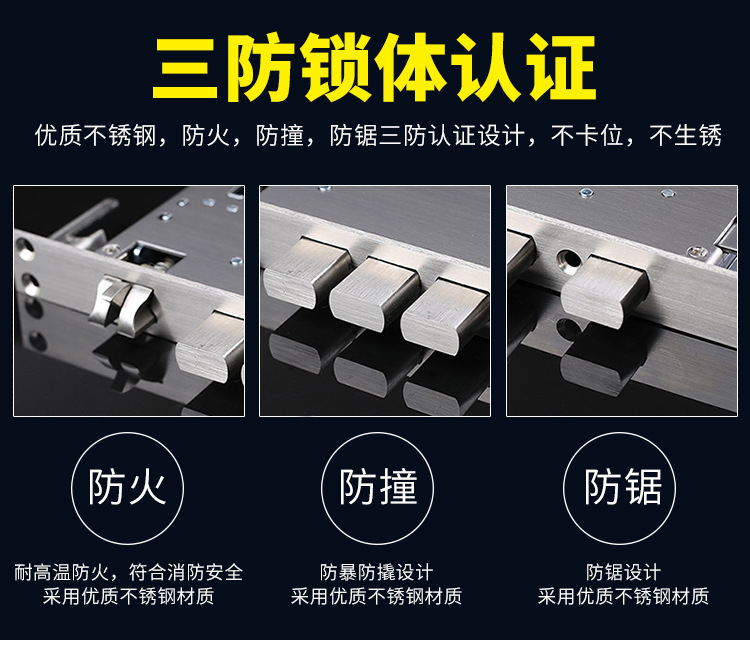 三防锁体认证

优质不锈钢，防火，防撞，防锯三防认证设计，不卡位，不生锈

防火

耐高温防火，符合消防安全
采用优质不锈钢材质

防撞

防暴防撬设计
采用优质不锈钢材质

防锯

防锯设计
采用优质不锈钢材质