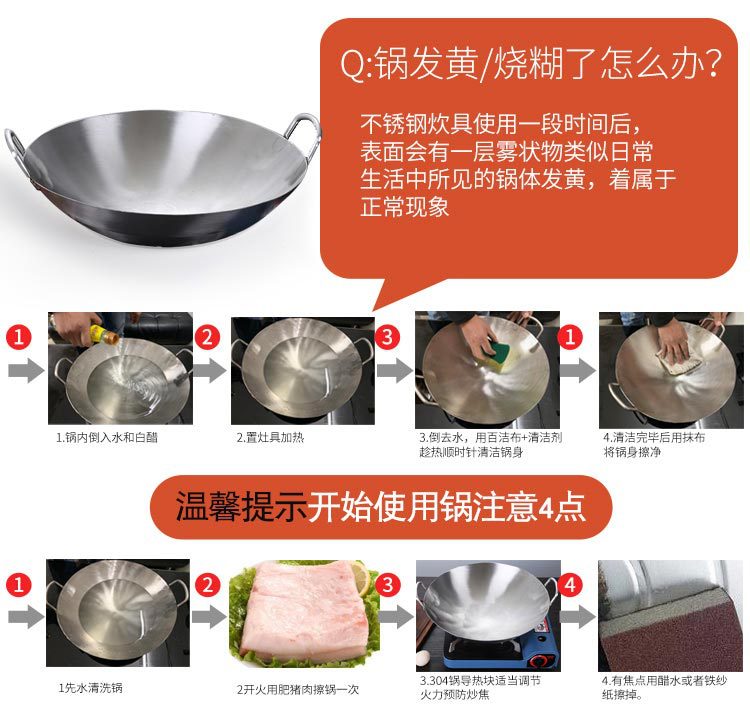 Q:锅发黄/烧糊了怎么办?

不锈钢炊具使用一段时间后，表面会有一层雾状物类似日常生活中所见的锅体发黄，着属于正常现象

1

1.锅内倒入水和白醋

2

2.置灶具加热

3

3.倒去水，用百洁布+清洁剂趁热顺时针清洁锅身

1

4.清洁完毕后用抹布将锅身擦净

温馨提示开始使用锅注意4点

1

1先水清洗锅

2

2开火用肥猪肉擦锅一次

3

3.304锅导热块适当调节火力预防炒焦

4

4.有焦点用醋水或者铁纱纸擦掉。