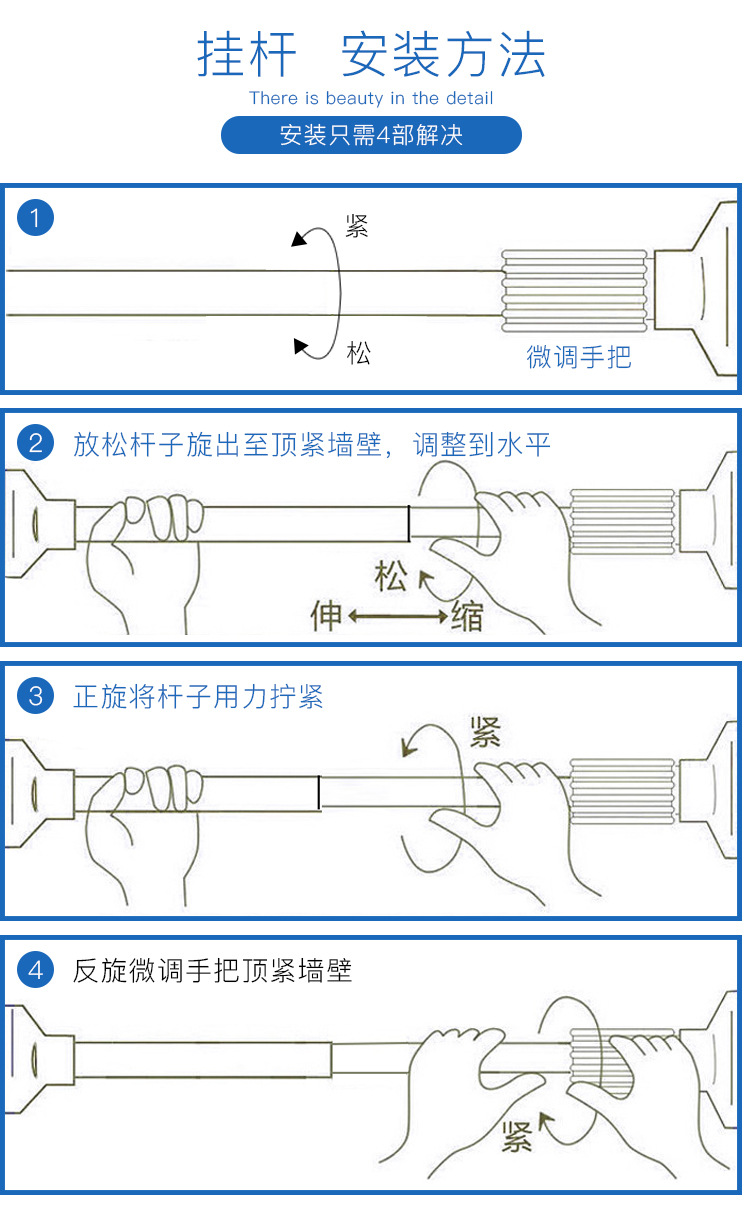 挂杆 安装方法

There is beauty in the detail

安装只需4部解决

1

紧

松

微调手把

2 放松杆子旋出至顶紧墙壁，调整到水平

松

伸

缩

3 正旋将杆子用力拧紧

紧

4 反旋微调手把顶紧墙壁

紧