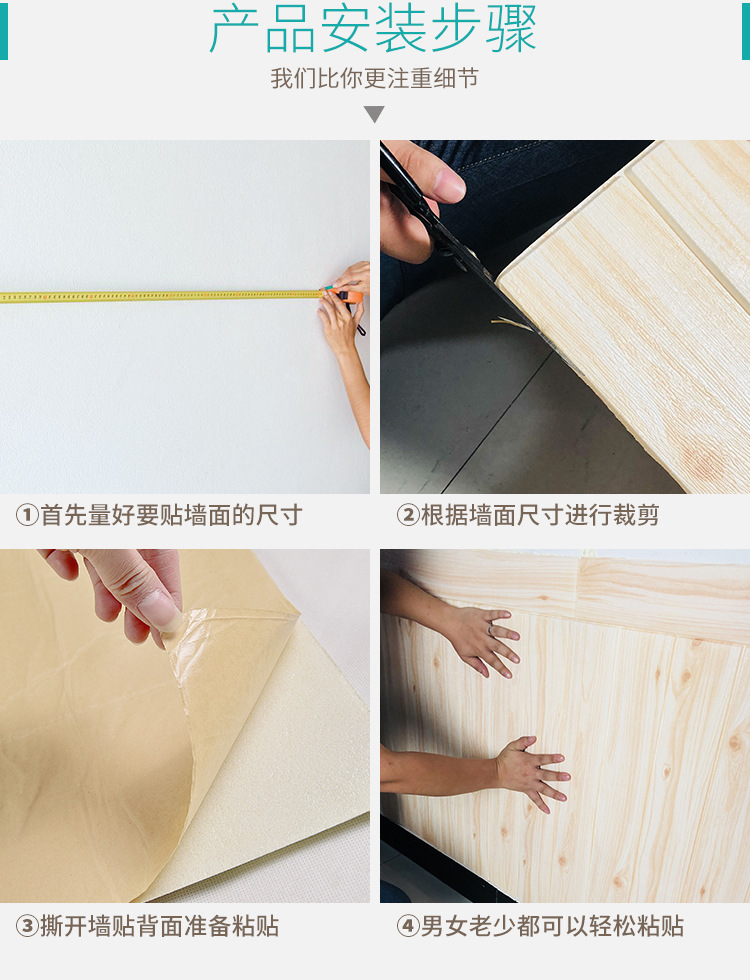 产品安装步骤
我们比你更注重细节

①首先量好要贴墙面的尺寸

②根据墙面尺寸进行裁剪

③撕开墙贴背面准备粘贴

④男女老少都可以轻松粘贴