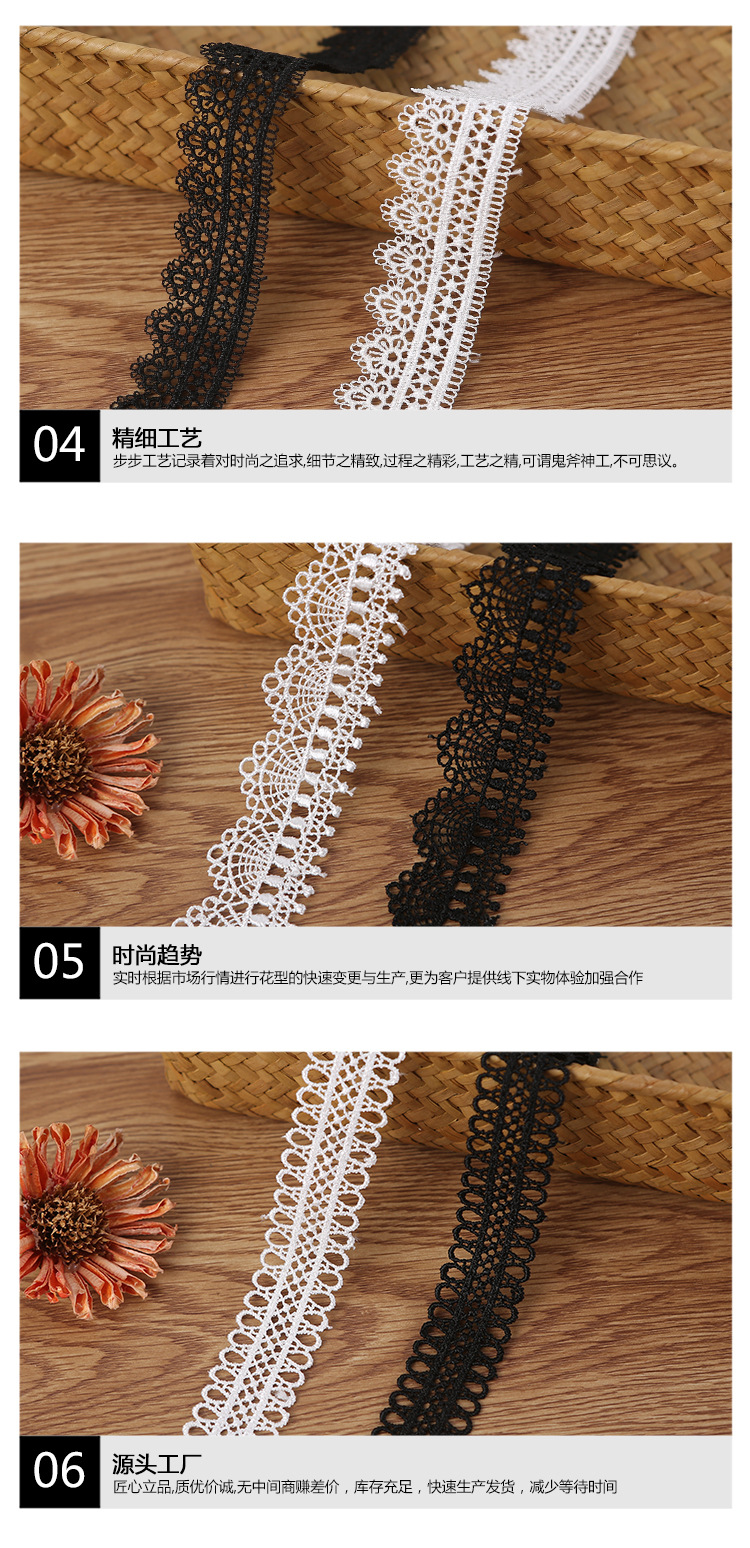 04
精细工艺
步步工艺记录着对时尚之追求,细节之精致,过程之精彩,工艺之精,可谓鬼斧神工,不可思议。

05
时尚趋势
实时根据市场行情进行花型的快速变更与生产,更为客户提供线下实物体验加强合作

06
源头工厂
匠心立品,质优价诚,无中间商赚差价，库存充足，快速生产发货，减少等待时间