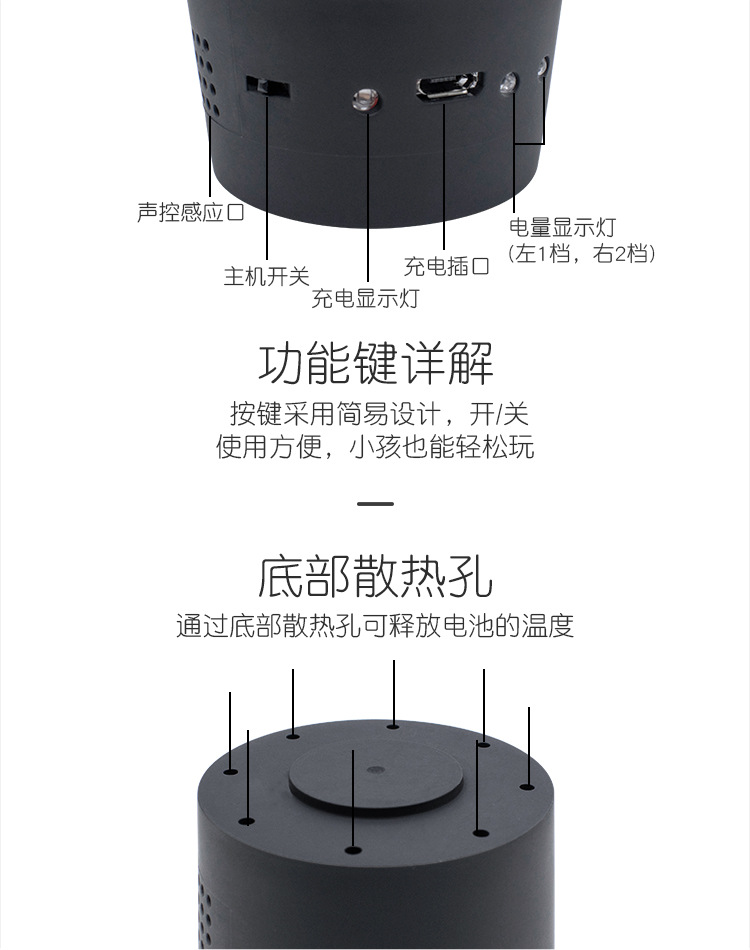 声控感应口

主机开关

充电显示灯

充电插口

电量显示灯
（左1档，右2档）

功能键详解

按键采用简易设计，开/关
使用方便，小孩也能轻松玩

底部散热孔

通过底部散热孔可释放电池的温度