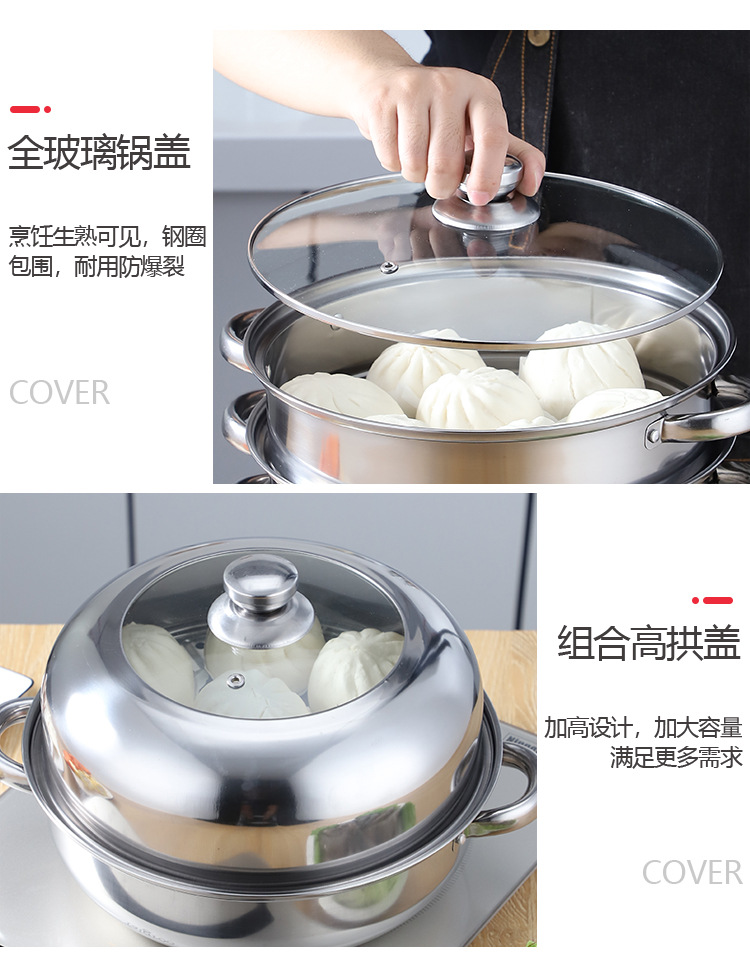 全玻璃锅盖

烹饪生熟可见，钢圈包围，耐用防爆裂

COVER

组合高拱盖

加高设计，加大容量
满足更多需求

COVER