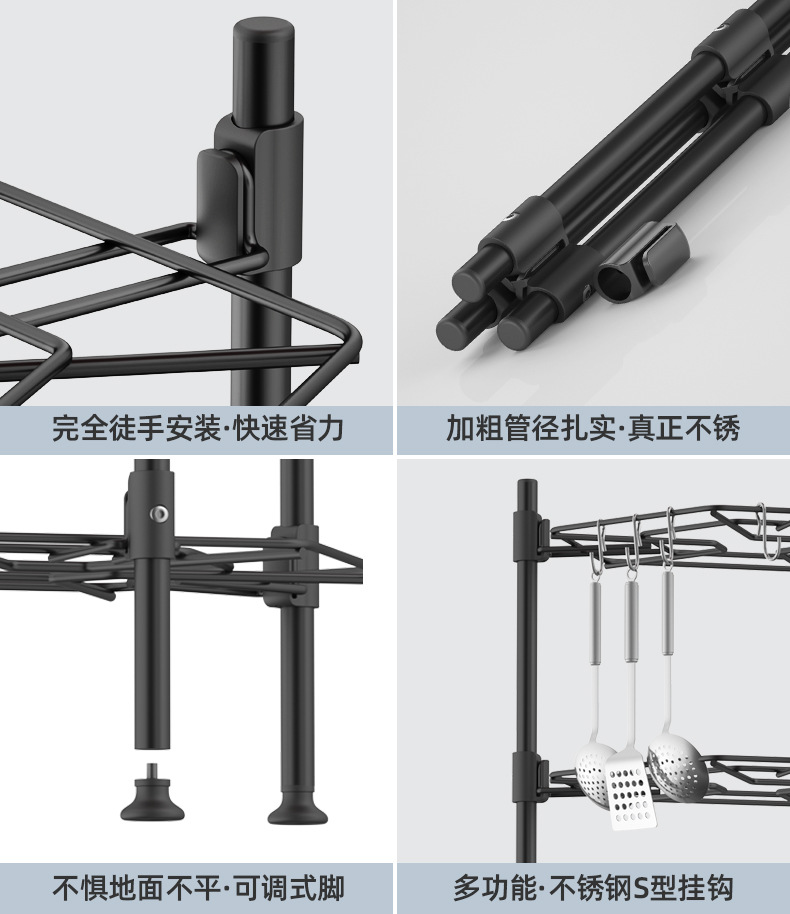 完全徒手安装·快速省力

加粗管径扎实·真正不锈

不惧地面不平·可调式脚

多功能·不锈钢S型挂钩