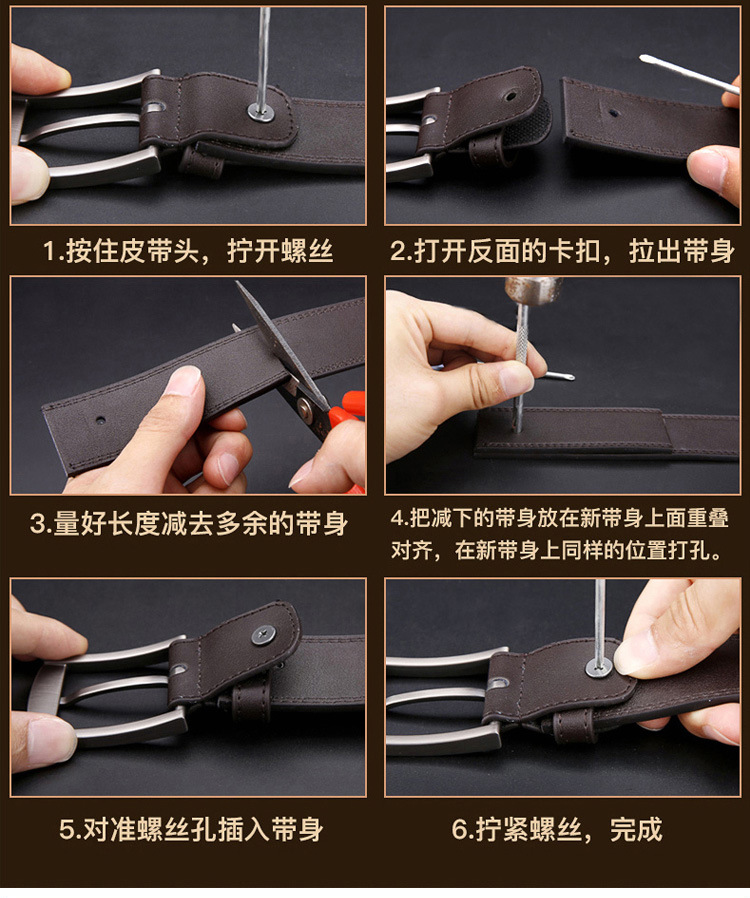 1.按住皮带头，拧开螺丝

2.打开反面的卡扣，拉出带身

3.量好长度减去多余的带身

4.把减下的带身放在新带身上面重叠对齐，在新带身上同样的位置打孔。

5.对准螺丝孔插入带身

6.拧紧螺丝，完成