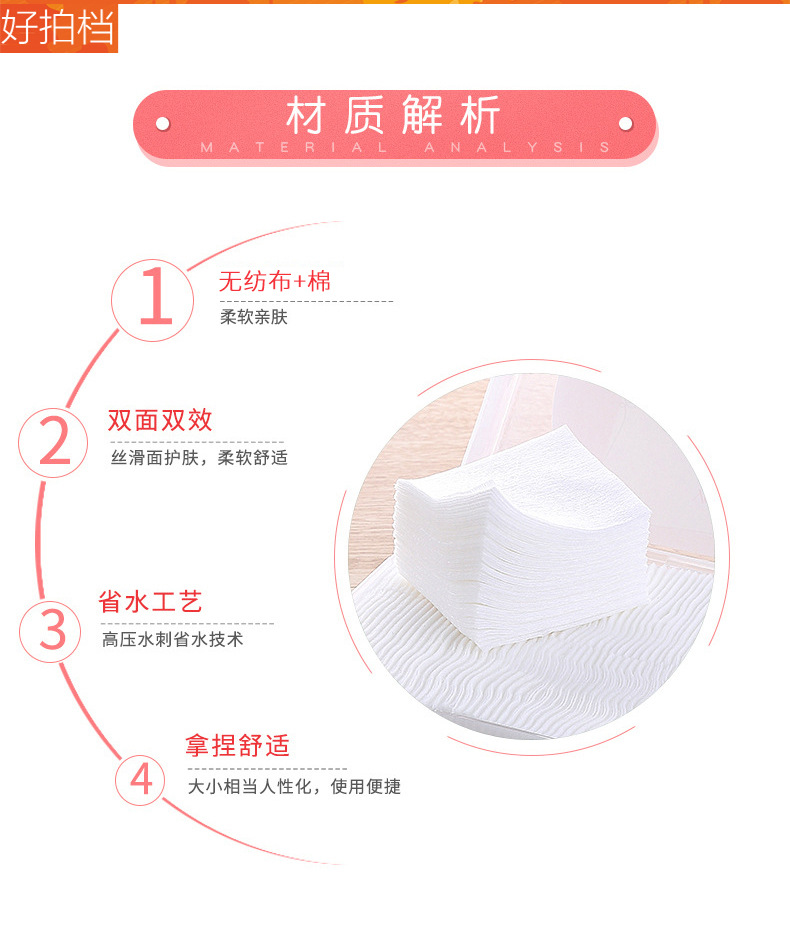 好拍档

材质解析
MATERIAL ANALYSIS

1
无纺布+棉
柔软亲肤

2
双面双效
丝滑面护肤，柔软舒适

3
省水工艺
高压水刺省水技术

4
拿捏舒适
大小相当人性化，使用便捷