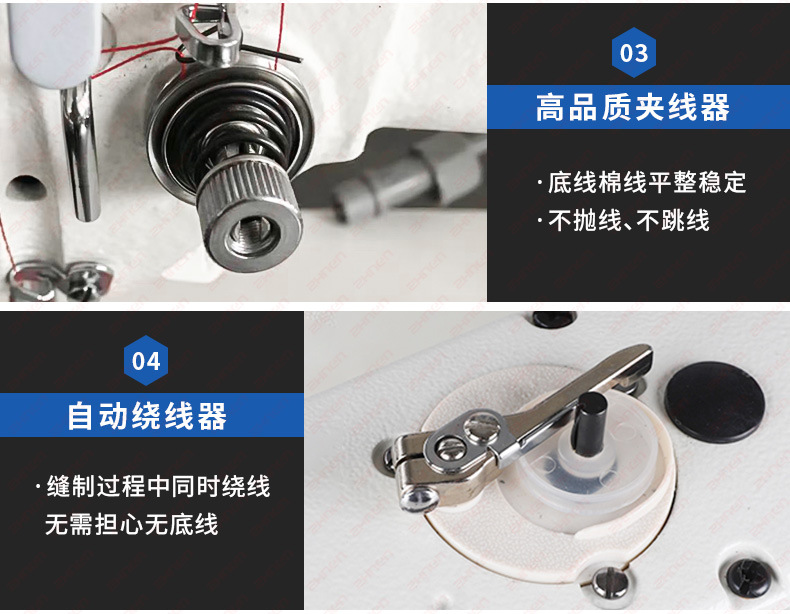 03

高品质夹线器

· 底线棉线平整稳定

· 不抛线、不跳线

04

自动绕线器

· 缝制过程中同时绕线 无需担心无底线