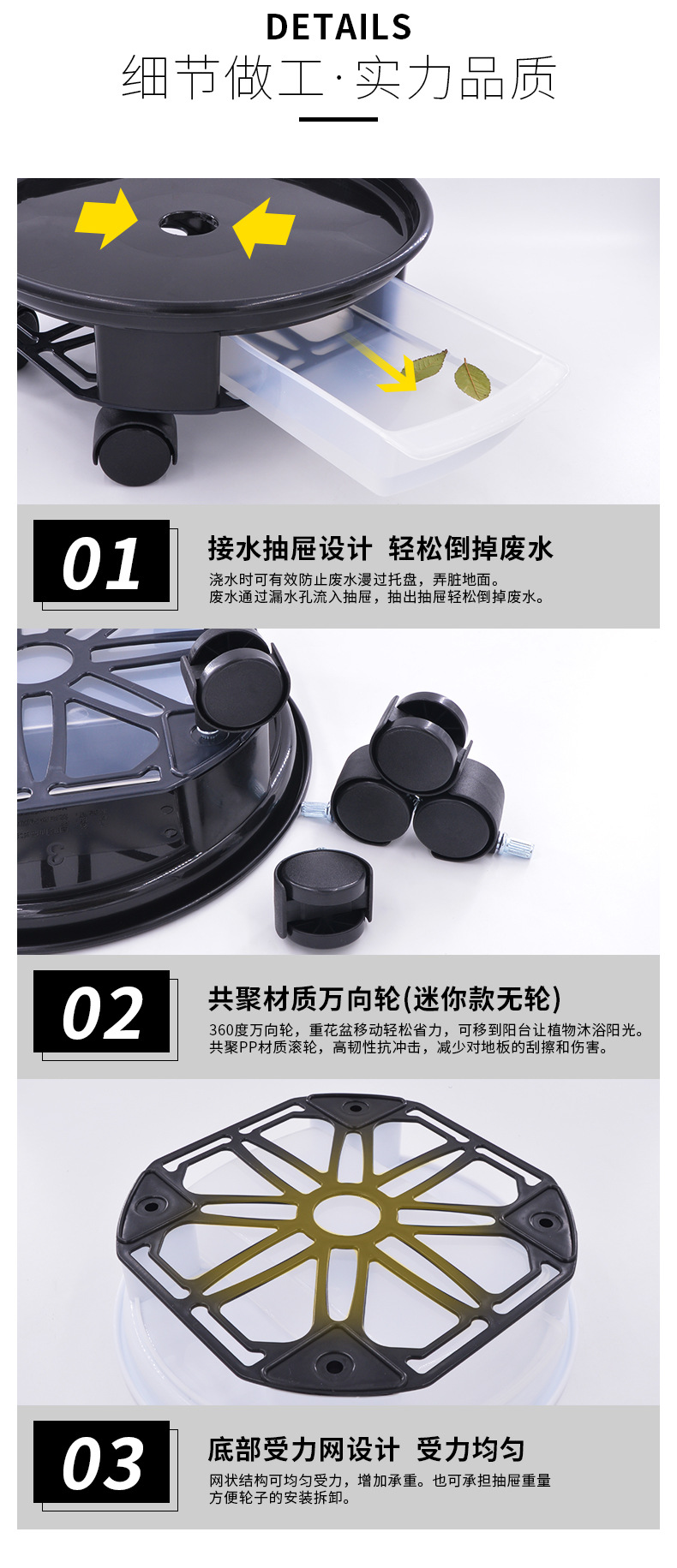 DETAILS

细节做工·实力品质

01

接水抽屉设计 轻松倒掉废水

浇水时可有效防止废水漫过托盘，弄脏地面。
废水通过漏水孔流入抽屉，抽出抽屉轻松倒掉废水。

3

02

共聚材质万向轮(迷你款无轮)

360度万向轮，重花盆移动轻松省力，可移到阳台让植物沐浴阳光。
共聚PP材质滚轮，高韧性抗冲击，减少对地板的刮擦和伤害。

03

底部受力网设计 受力均匀

网状结构可均匀受力，增加承重。也可承担抽屉重量
方便轮子的安装拆卸。