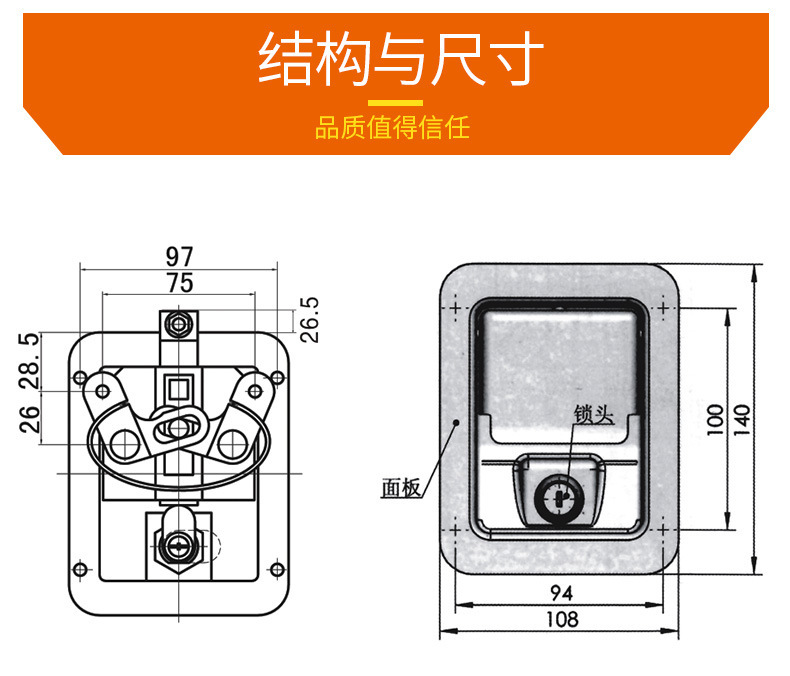 结构与尺寸

品质值得信任

97

75

26.5

28.5

26

锁头

面板

100

140

94

108