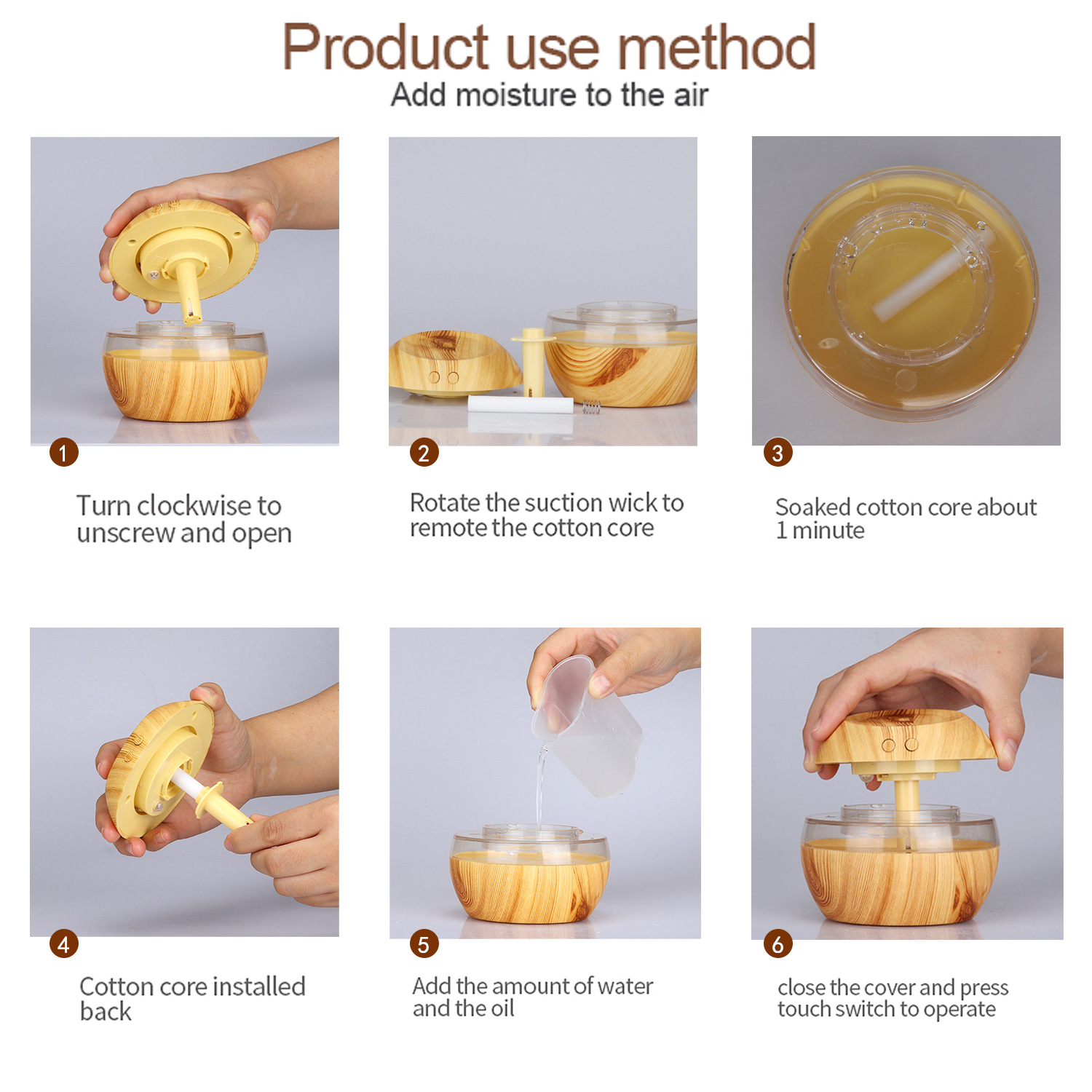 Product use method
Add moisture to the air

1

Turn clockwise to unscrew and open

2

Rotate the suction wick to remote the cotton core

3

Soaked cotton core about 1 minute

4

Cotton core installed back

5

Add the amount of water and the oil

6

close the cover and press touch switch to operate