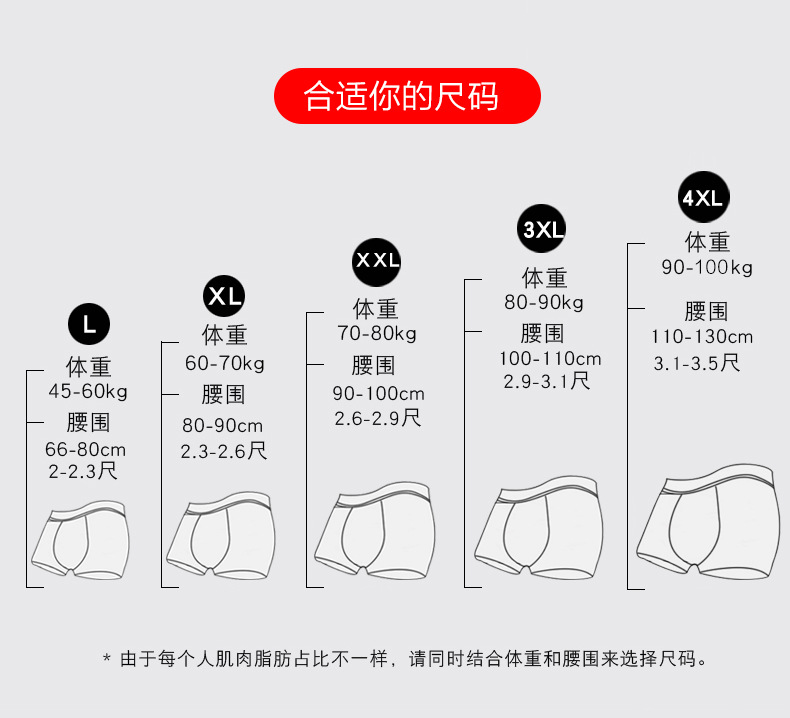 合适你的尺码

L
体重
45-60kg
腰围
66-80cm
2-2.3尺

XL
体重
60-70kg
腰围
80-90cm
2.3-2.6尺

XXL
体重
70-80kg
腰围
90-100cm
2.6-2.9尺

3XL
体重
80-90kg
腰围
100-110cm
2.9-3.1尺

4XL
体重
90-100kg
腰围
110-130cm
3.1-3.5尺

* 由于每个人肌肉脂肪占比不一样，请同时结合体重和腰围来选择尺码。