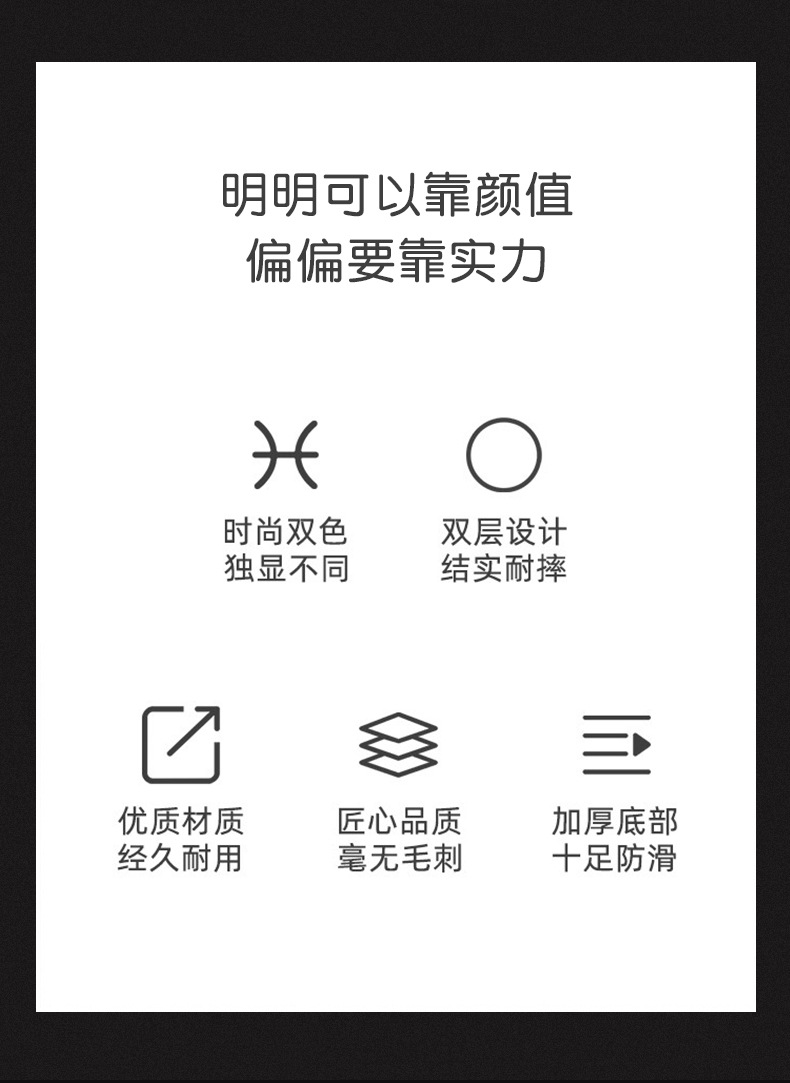 明明可以靠颜值
偏偏要靠实力

时尚双色
独显不同

双层设计
结实耐摔

优质材质
经久耐用

匠心品质
毫无毛刺

加厚底部
十足防滑