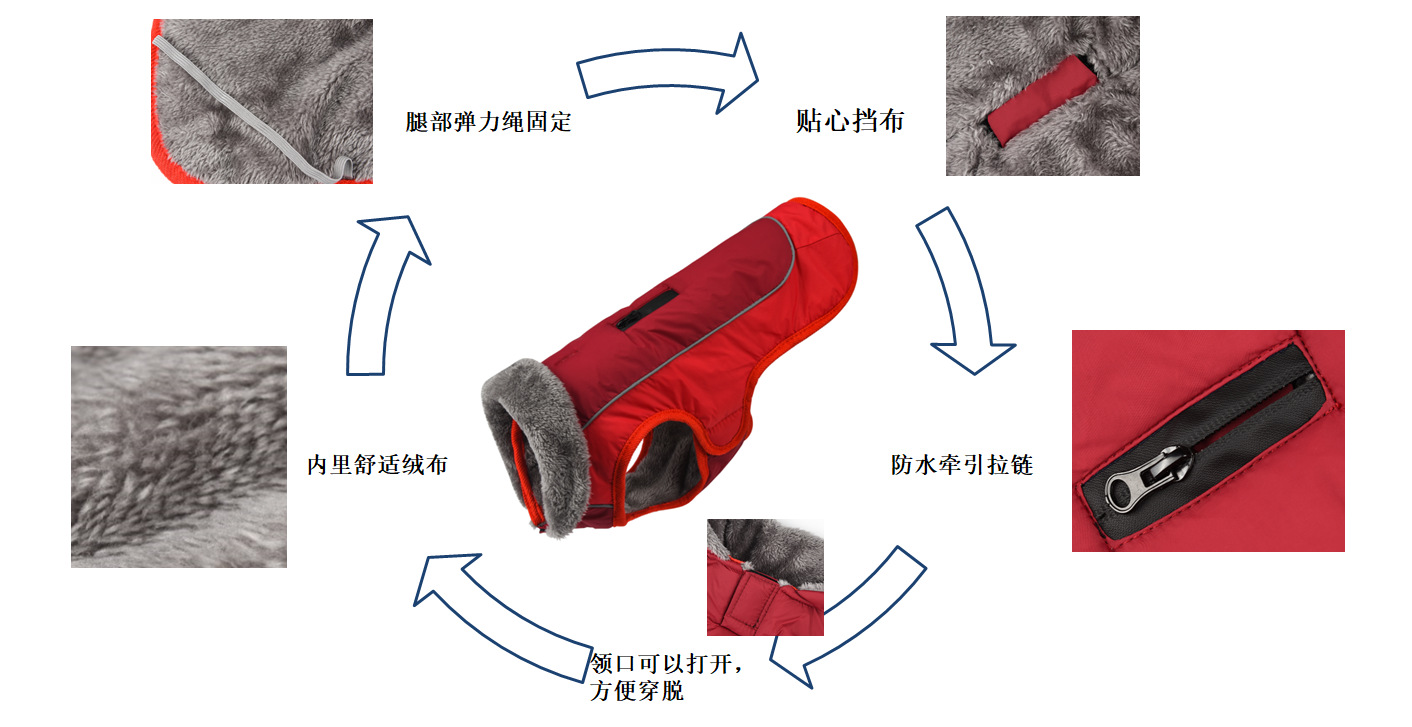 腿部弹力绳固定

贴心挡布

防水牵引拉链

领口可以打开，方便穿脱

内里舒适绒布