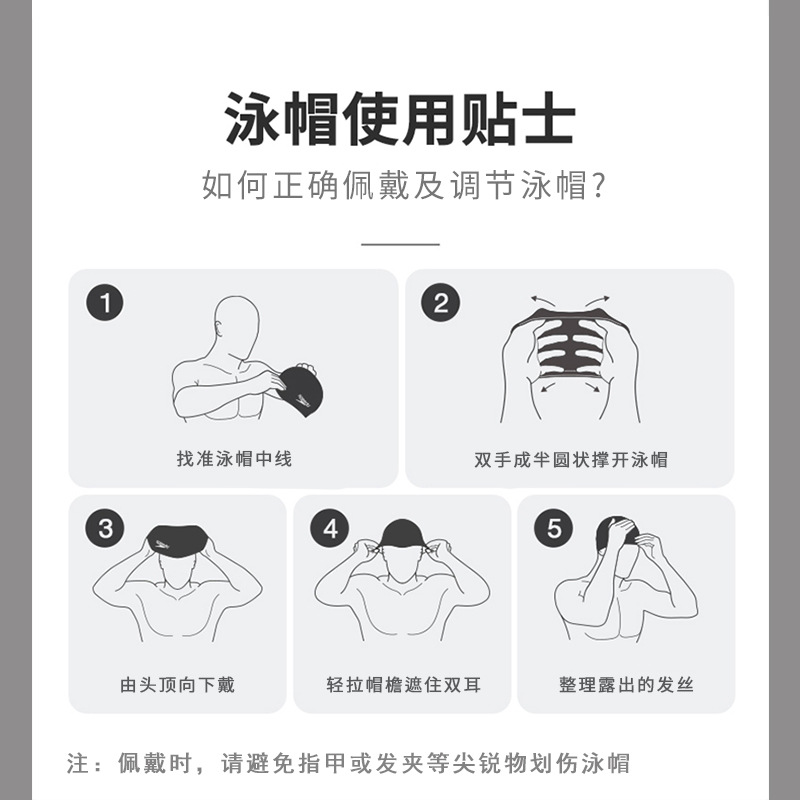 泳帽使用贴士

如何正确佩戴及调节泳帽?

1
找准泳帽中线

2
双手成半圆状撑开泳帽

3
由头顶向下戴

4
轻拉帽檐遮住双耳

5
整理露出的发丝

注：佩戴时，请避免指甲或发夹等尖锐物划伤泳帽