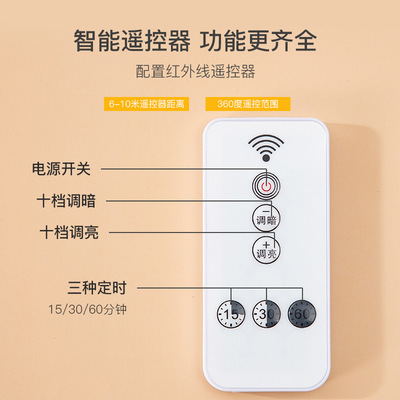 智能遥控器 功能更齐全

配置红外线遥控器

6-10米遥控器距离

360度遥控范围

电源开关

十档调暗

十档调亮

三种定时

15/30/60分钟

−
调暗

+
调亮

15

30

60