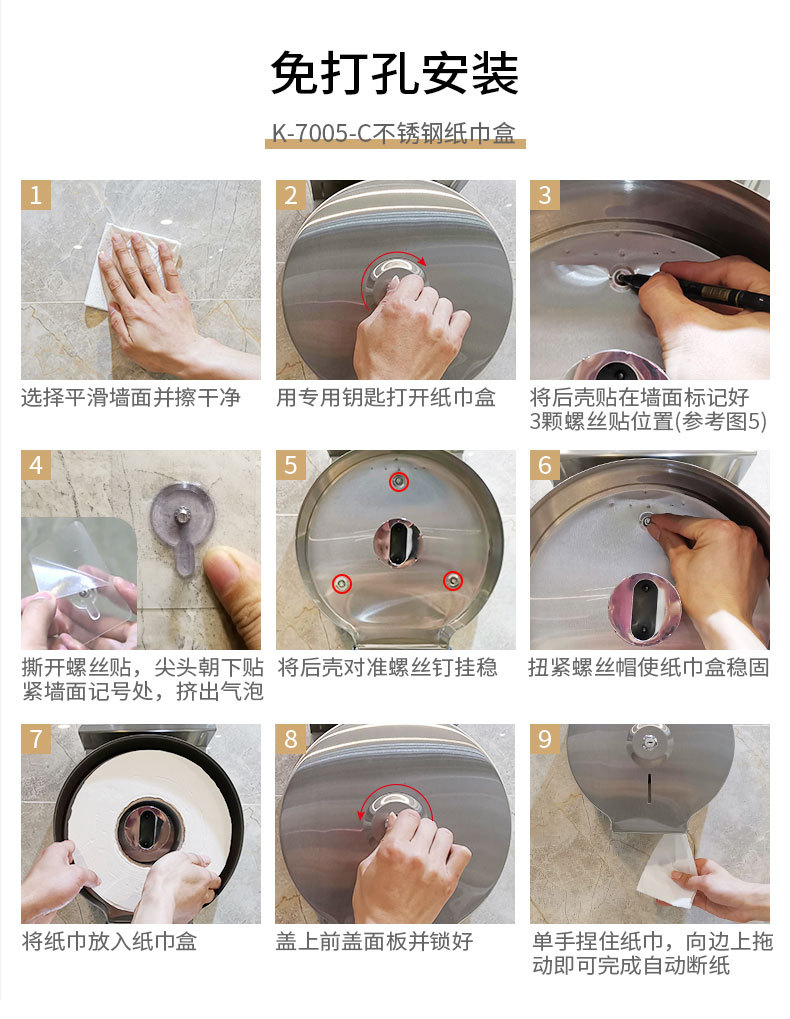 免打孔安装

K-7005-C不锈钢纸巾盒

1
选择平滑墙面并擦干净

2
用专用钥匙打开纸巾盒

3
将后壳贴在墙面标记好3颗螺丝贴位置(参考图5)

4
撕开螺丝贴，尖头朝下贴紧墙面记号处，挤出气泡

5
将后壳对准螺丝钉挂稳

6
扭紧螺丝帽使纸巾盒稳固

7
将纸巾放入纸巾盒

8
盖上前盖面板并锁好

9
单手捏住纸巾，向边上拖动即可完成自动断纸