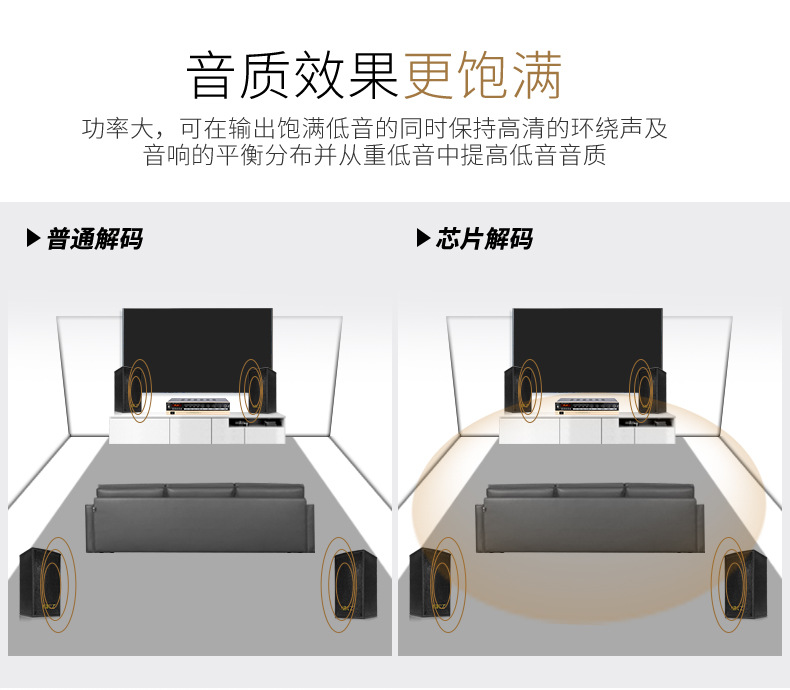 音质效果更饱满

功率大，可在输出饱满低音的同时保持高清的环绕声及音响的平衡分布并从重低音中提高低音音质

▶普通解码

▶芯片解码