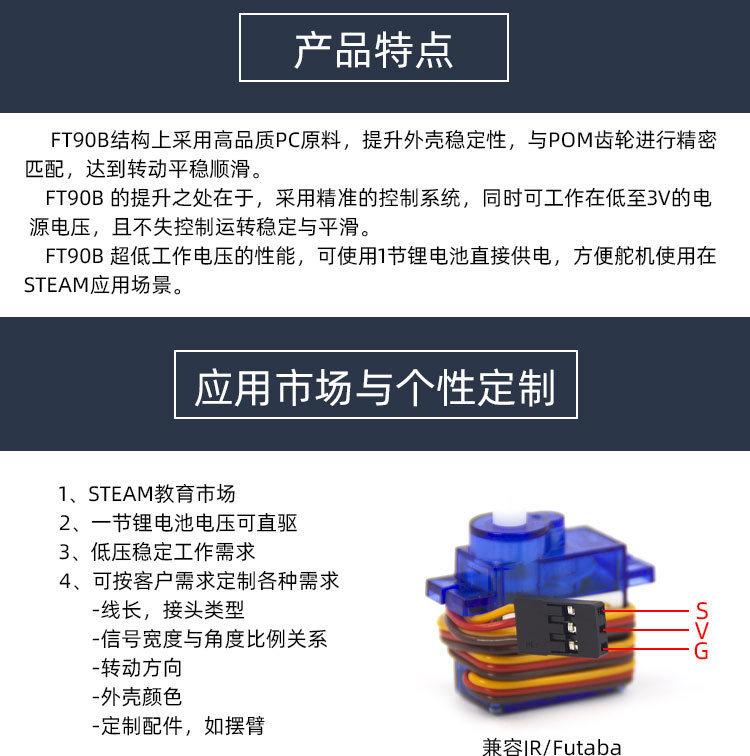 产品特点

FT90B结构上采用高品质PC原料，提升外壳稳定性，与POM齿轮进行精密匹配，达到转动平稳顺滑。

FT90B 的提升之处在于，采用精准的控制系统，同时可工作在低至3V的电源电压，且不失控制运转稳定与平滑。

FT90B 超低工作电压的性能，可使用1节锂电池直接供电，方便舵机使用在STEAM应用场景。

应用市场与个性定制

1、STEAM教育市场
2、一节锂电池电压可直驱
3、低压稳定工作需求
4、可按客户需求定制各种需求
-线长，接头类型
-信号宽度与角度比例关系
-转动方向
-外壳颜色
-定制配件，如摆臂

S
V
G

兼容JR/Futaba