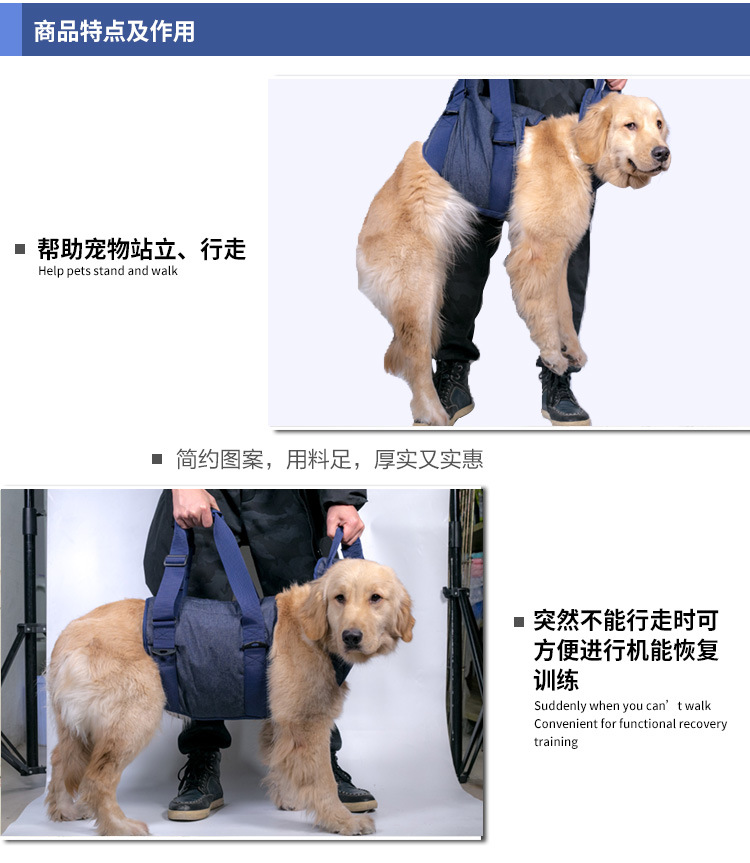 商品特点及作用

■ 帮助宠物站立、行走
Help pets stand and walk

■ 简约图案，用料足，厚实又实惠

■ 突然不能行走时可方便进行机能恢复训练
Suddenly when you can’t walk
Convenient for functional recovery training