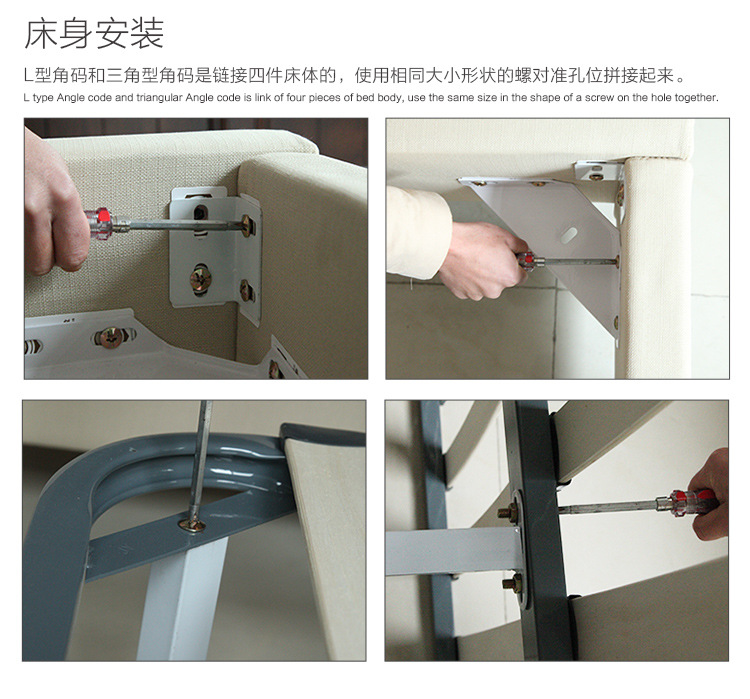 床身安装

L型角码和三角型角码是链接四件床体的，使用相同大小形状的螺对准孔位拼接起来。

L type Angle code and triangular Angle code is link of four pieces of bed body, use the same size in the shape of a screw on the hole together.