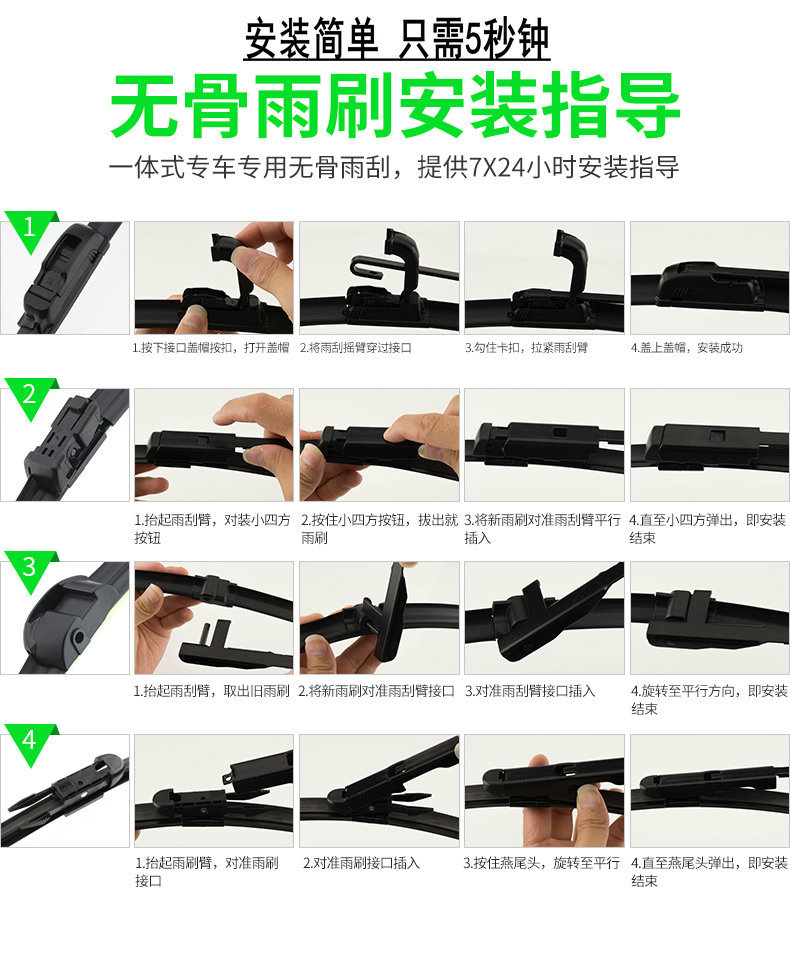 安装简单 只需5秒钟

无骨雨刷安装指导

一体式专车专用无骨雨刮，提供7X24小时安装指导

1

1.按下接口盖帽按扣，打开盖帽

2.将雨刮摇臂穿过接口

3.勾住卡扣，拉紧雨刮臂

4.盖上盖帽，安装成功

2

1.抬起雨刮臂，对装小四方按钮

2.按住小四方按钮，拔出就雨刷

3.将新雨刷对准雨刮臂平行插入

4.直至小四方弹出，即安装结束

3

1.抬起雨刮臂，取出旧雨刷

2.将新雨刷对准雨刮臂接口

3.对准雨刮臂接口插入

4.旋转至平行方向，即安装结束

4

1.抬起雨刷臂，对准雨刷接口

2.对准雨刷接口插入

3.按住燕尾头，旋转至平行

4.直至燕尾头弹出，即安装结束