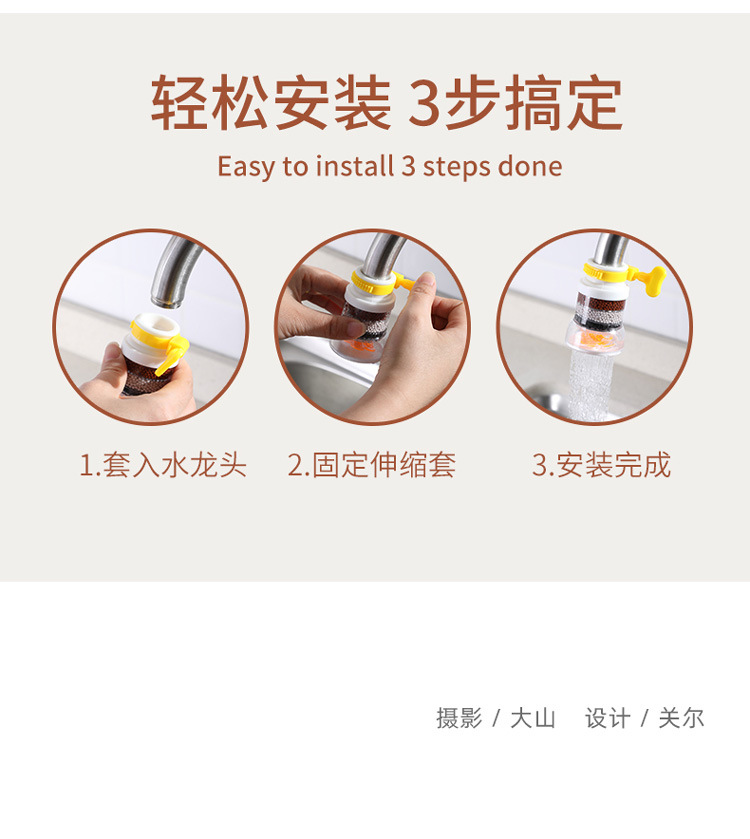 轻松安装 3步搞定

Easy to install 3 steps done

1.套入水龙头

2.固定伸缩套

3.安装完成

摄影 / 大山　设计 / 关尔