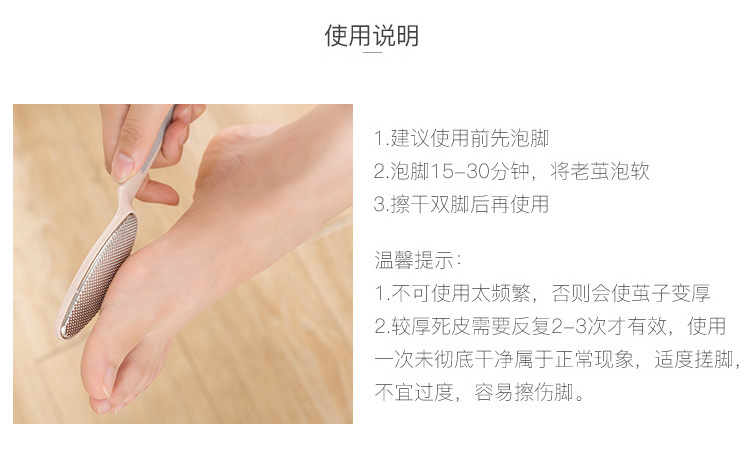 使用说明

1.建议使用前先泡脚
2.泡脚15-30分钟，将老茧泡软
3.擦干双脚后再使用

温馨提示：
1.不可使用太频繁，否则会使茧子变厚
2.较厚死皮需要反复2-3次才有效，使用一次未彻底干净属于正常现象，适度搓脚，不宜过度，容易擦伤脚。