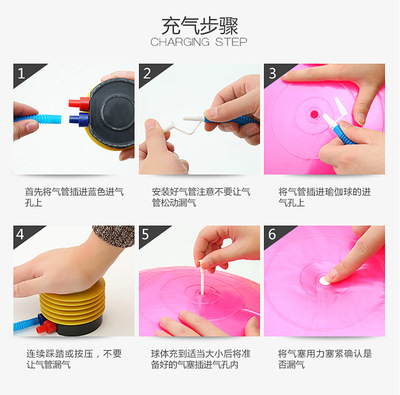 充气步骤
CHARGING STEP

1

首先将气管插进蓝色进气孔上

2

安装好气管注意不要让气管松动漏气

3

将气管插进瑜伽球的进气孔上

4

连续踩踏或按压，不要让气管漏气

5

球体充到适当大小后将准备好的气塞插进气孔内

6

将气塞用力塞紧确认是否漏气