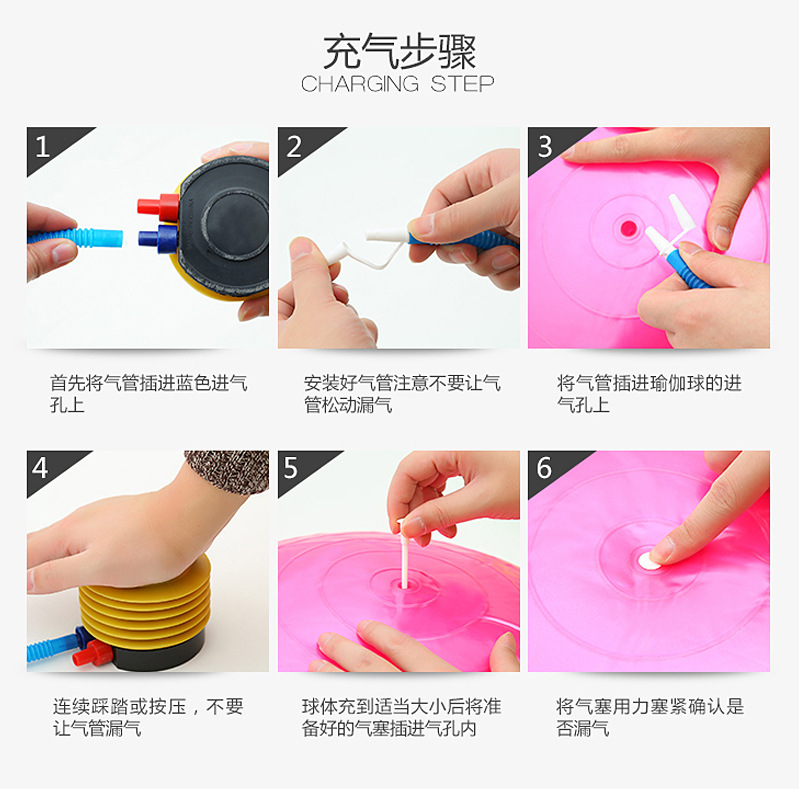 充气步骤
CHARGING STEP

1

首先将气管插进蓝色进气孔上

2

安装好气管注意不要让气管松动漏气

3

将气管插进瑜伽球的进气孔上

4

连续踩踏或按压，不要让气管漏气

5

球体充到适当大小后将准备好的气塞插进气孔内

6

将气塞用力塞紧确认是否漏气