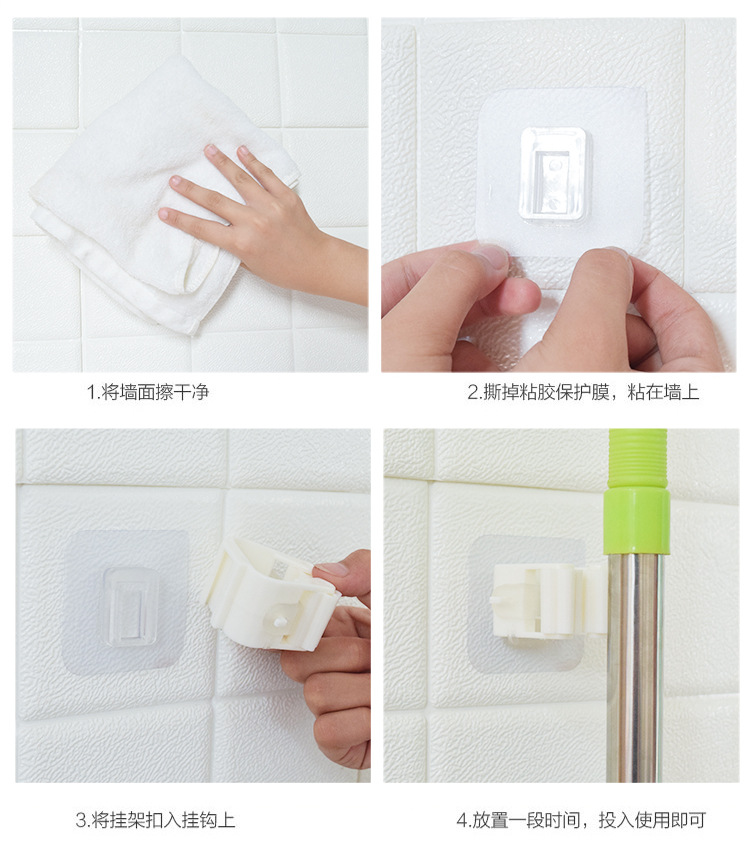 1.将墙面擦干净

2.撕掉粘胶保护膜，粘在墙上

3.将挂架扣入挂钩上

4.放置一段时间，投入使用即可