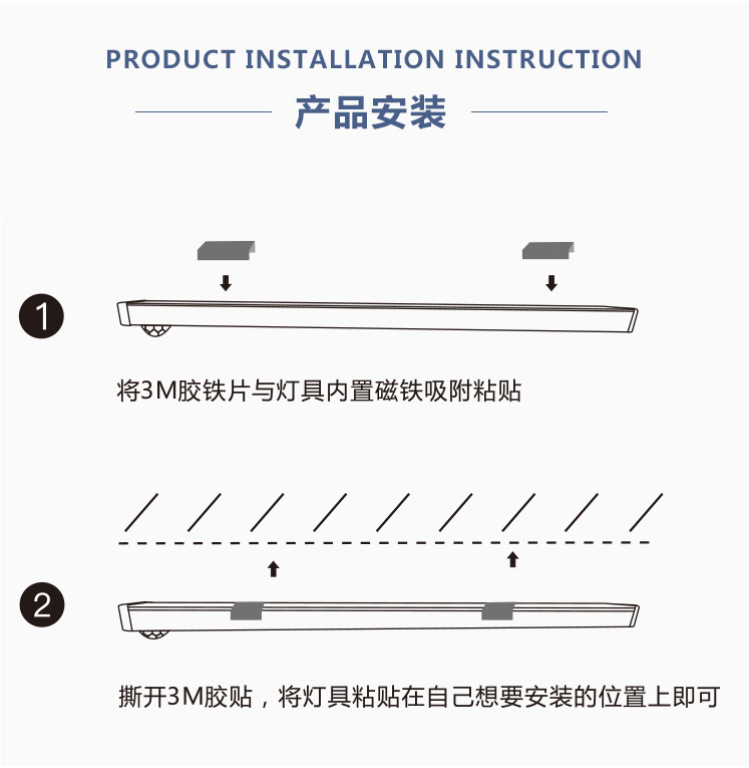 PRODUCT INSTALLATION INSTRUCTION

产品安装

1

将3M胶铁片与灯具内置磁铁吸附粘贴

2

撕开3M胶贴，将灯具粘贴在自己想要安装的位置上即可