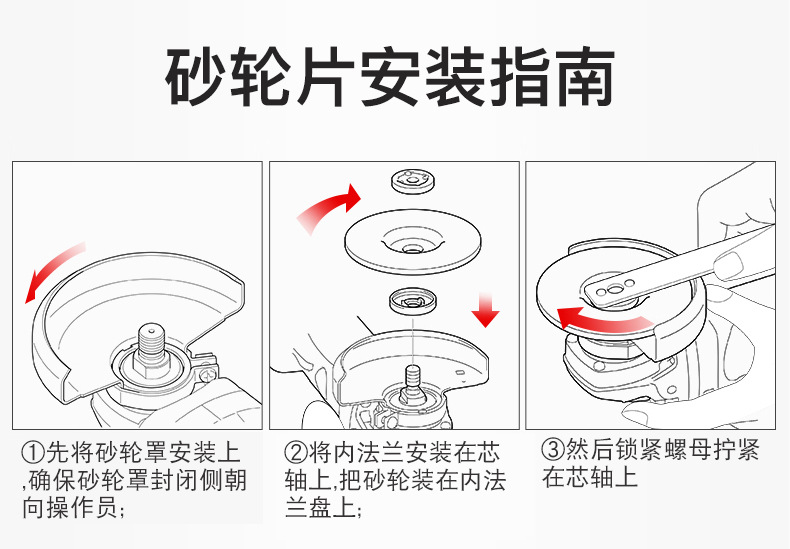 砂轮片安装指南

①先将砂轮罩安装上,确保砂轮罩封闭侧朝向操作员;

②将内法兰安装在芯轴上,把砂轮装在内法兰盘上;

③然后锁紧螺母拧紧在芯轴上