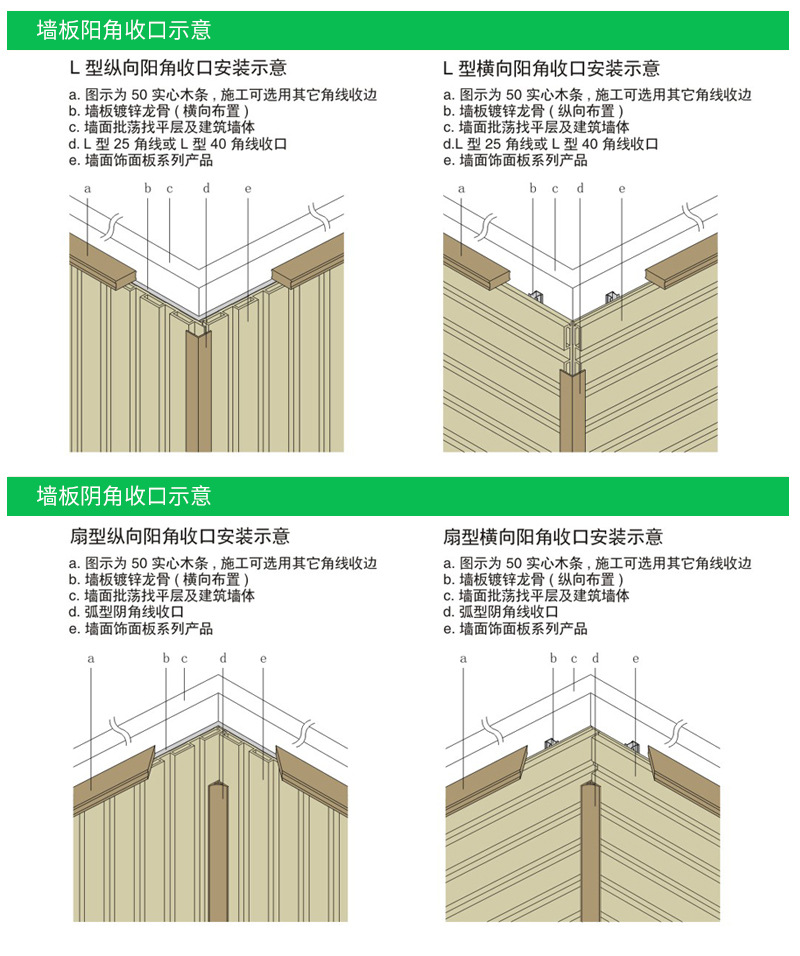 墙板阳角收口示意

L 型纵向阳角收口安装示意

a. 图示为 50 实心木条，施工可选用其它角线收边
b. 墙板镀锌龙骨（横向布置）
c. 墙面批荡找平层及建筑墙体
d. L 型 25 角线或 L 型 40 角线收口
e. 墙面饰面板系列产品

a b c d e

L 型横向阳角收口安装示意

a. 图示为 50 实心木条，施工可选用其它角线收边
b. 墙板镀锌龙骨（纵向布置）
c. 墙面批荡找平层及建筑墙体
d.L 型 25 角线或 L 型 40 角线收口
e. 墙面饰面板系列产品

a b c d e

墙板阴角收口示意

扇型纵向阳角收口安装示意

a. 图示为 50 实心木条，施工可选用其它角线收边
b. 墙板镀锌龙骨（横向布置）
c. 墙面批荡找平层及建筑墙体
d. 弧型阴角线收口
e. 墙面饰面板系列产品

a b c d e

扇型横向阳角收口安装示意

a. 图示为 50 实心木条，施工可选用其它角线收边
b. 墙板镀锌龙骨（纵向布置）
c. 墙面批荡找平层及建筑墙体
d. 弧型阴角线收口
e. 墙面饰面板系列产品

a b c d e