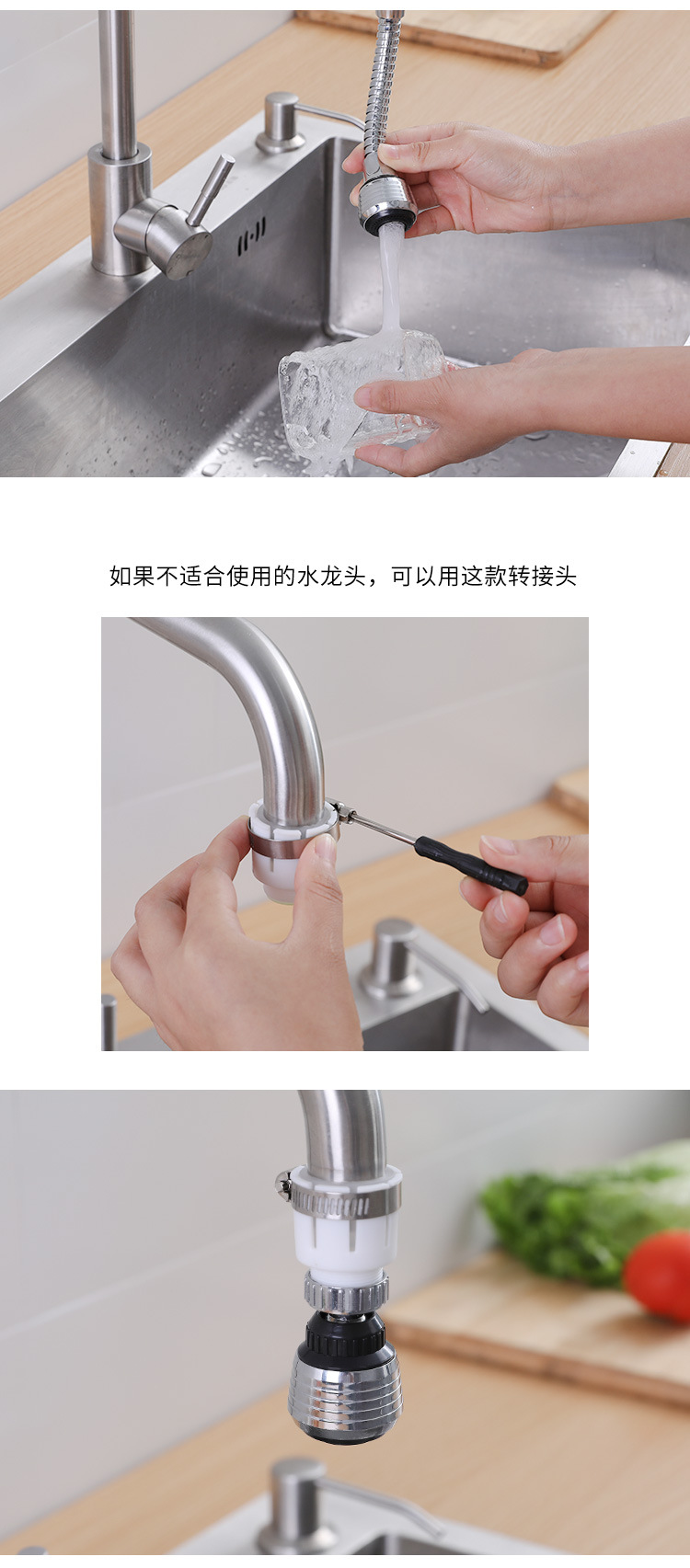 如果不适合使用的水龙头，可以用这款转接头