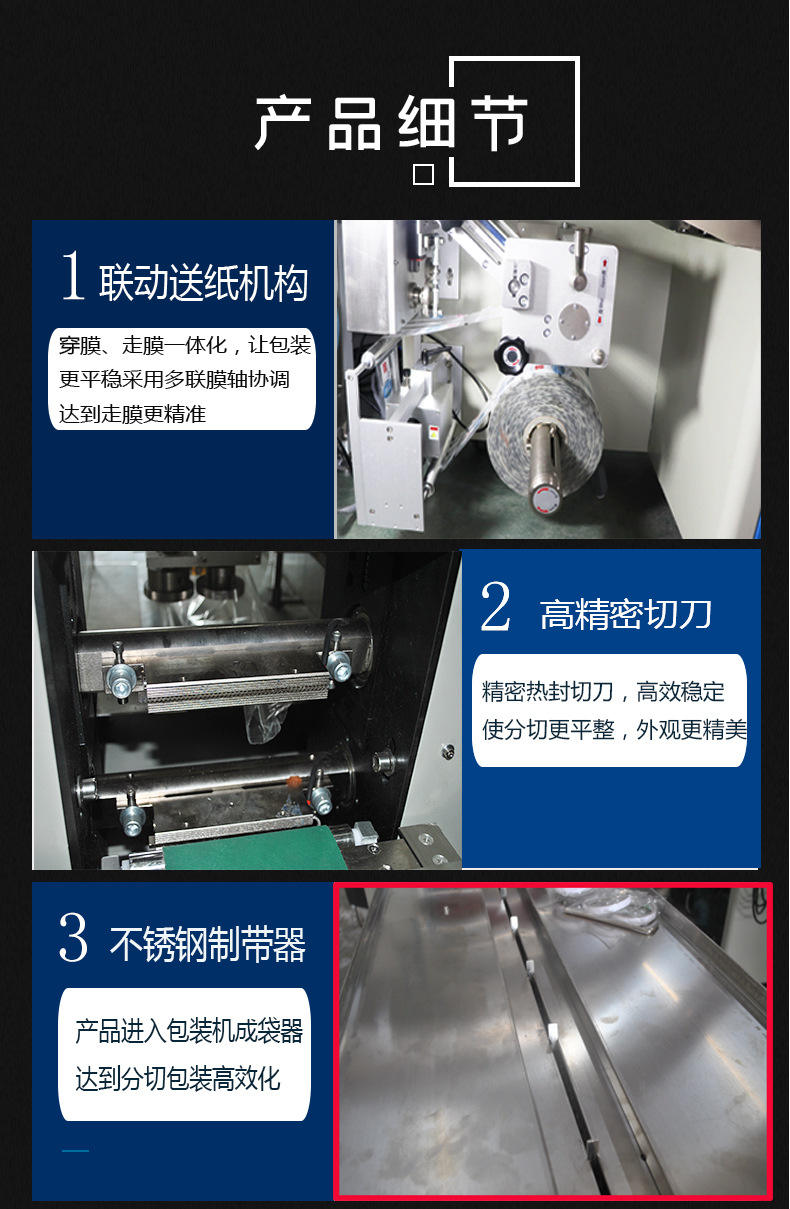 产品细节

1 联动送纸机构

穿膜、走膜一体化，让包装更平稳采用多联膜轴协调达到走膜更精准

2 高精密切刀

精密热封切刀，高效稳定使分切更平整，外观更精美

3 不锈钢制带器

产品进入包装机成袋器达到分切包装高效化