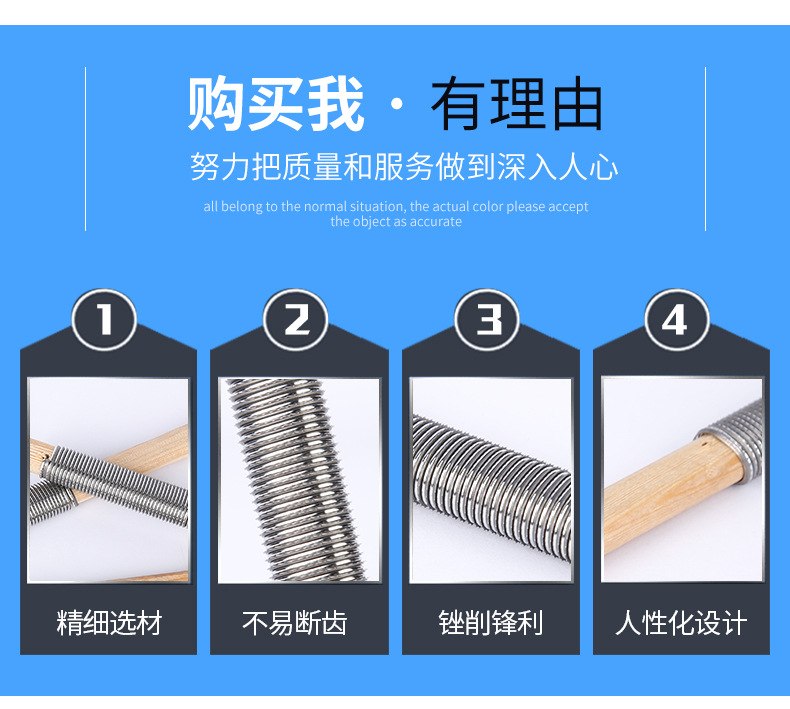 购买我 · 有理由

努力把质量和服务做到深入人心

all belong to the normal situation, the actual color please accept the object as accurate

1

精细选材

2

不易断齿

3

锉削锋利

4

人性化设计