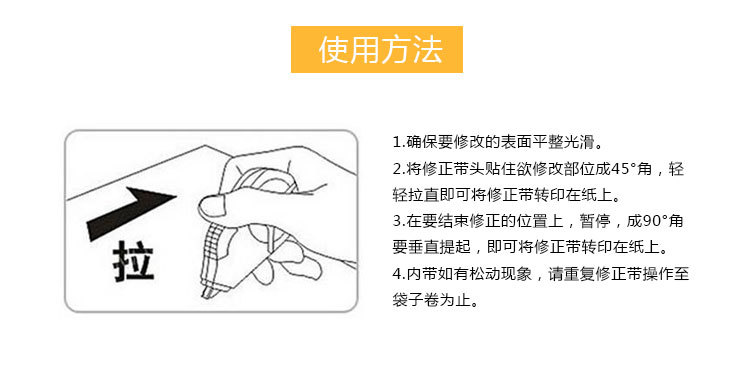 使用方法

拉

1.确保要修改的表面平整光滑。
2.将修正带头贴住欲修改部位成45°角，轻轻拉直即可将修正带转印在纸上。
3.在要结束修正的位置上，暂停，成90°角要垂直提起，即可将修正带转印在纸上。
4.内带如有松动现象，请重复修正带操作至袋子卷为止。