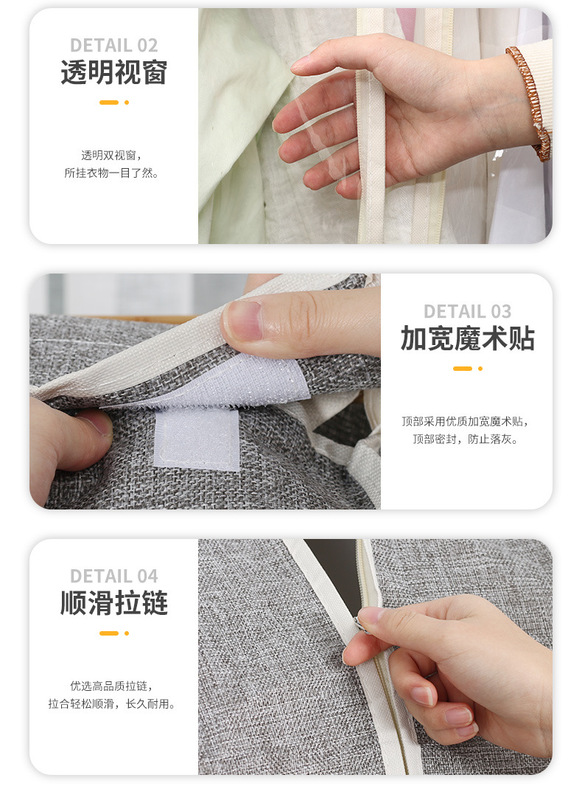 DETAIL 02
透明视窗

透明双视窗，
所挂衣物一目了然。

DETAIL 03
加宽魔术贴

顶部采用优质加宽魔术贴，
顶部密封，防止落灰。

DETAIL 04
顺滑拉链

优选高品质拉链，
拉合轻松顺滑，长久耐用。