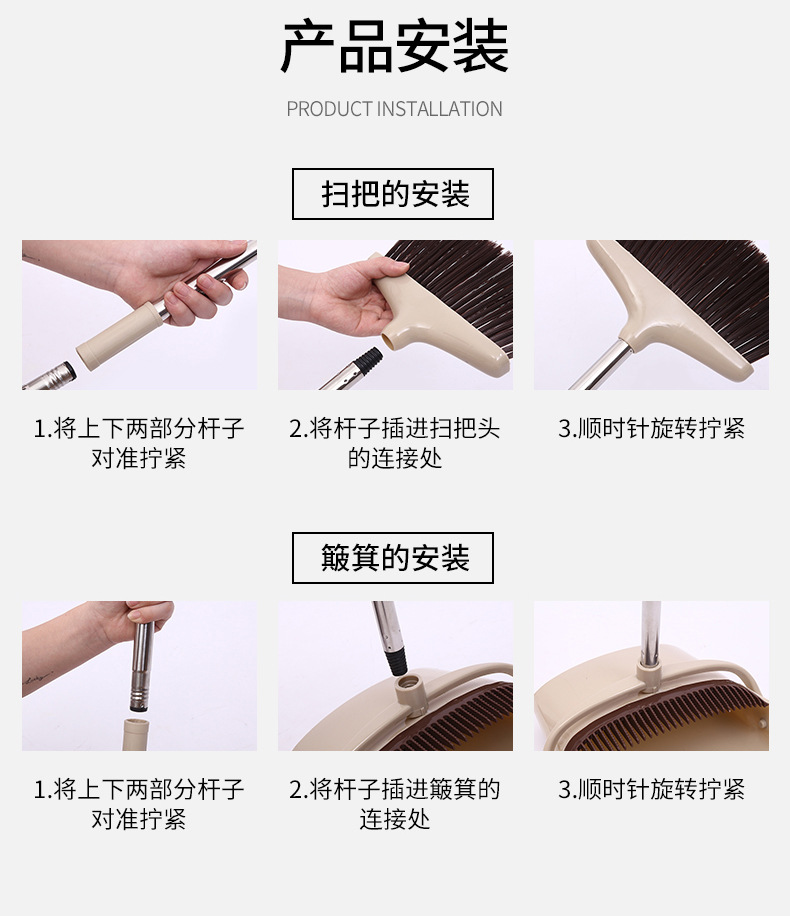 产品安装

PRODUCT INSTALLATION

扫把的安装

1.将上下两部分杆子对准拧紧

2.将杆子插进扫把头的连接处

3.顺时针旋转拧紧

簸箕的安装

1.将上下两部分杆子对准拧紧

2.将杆子插进簸箕的连接处

3.顺时针旋转拧紧