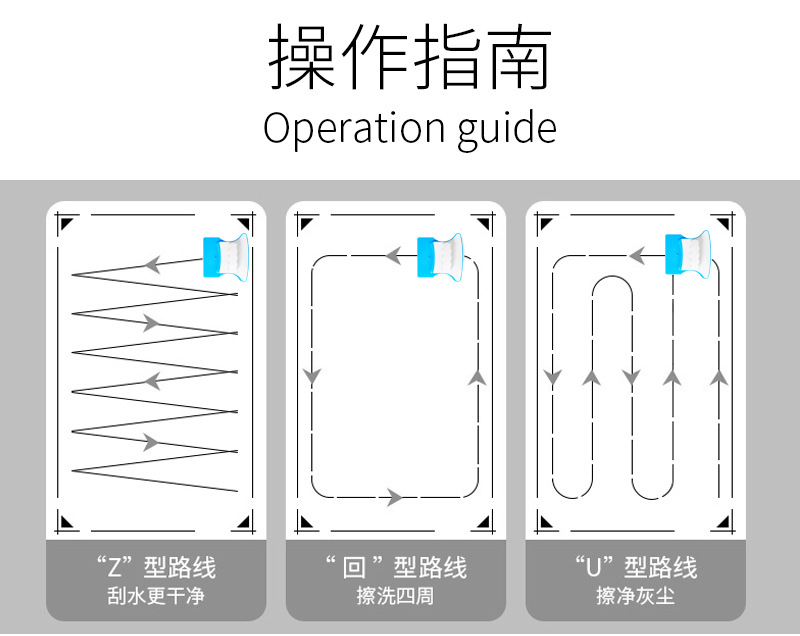 操作指南
Operation guide

“Z”型路线
刮水更干净

“回”型路线
擦洗四周

“U”型路线
擦净灰尘