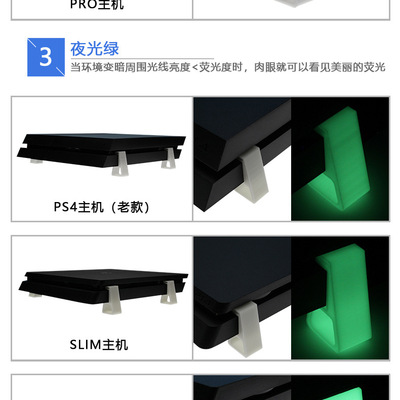 PRO主机

3

夜光绿

当环境变暗周围光线亮度<荧光度时，肉眼就可以看见美丽的荧光

PS4主机（老款）

SLIM主机