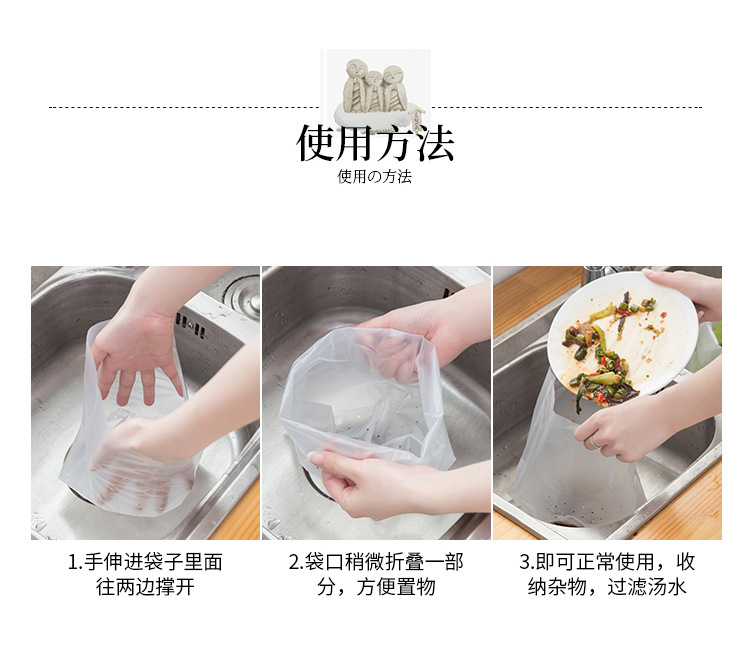 使用方法
使用の方法

1.手伸进袋子里面往两边撑开

2.袋口稍微折叠一部分，方便置物

3.即可正常使用，收纳杂物，过滤汤水